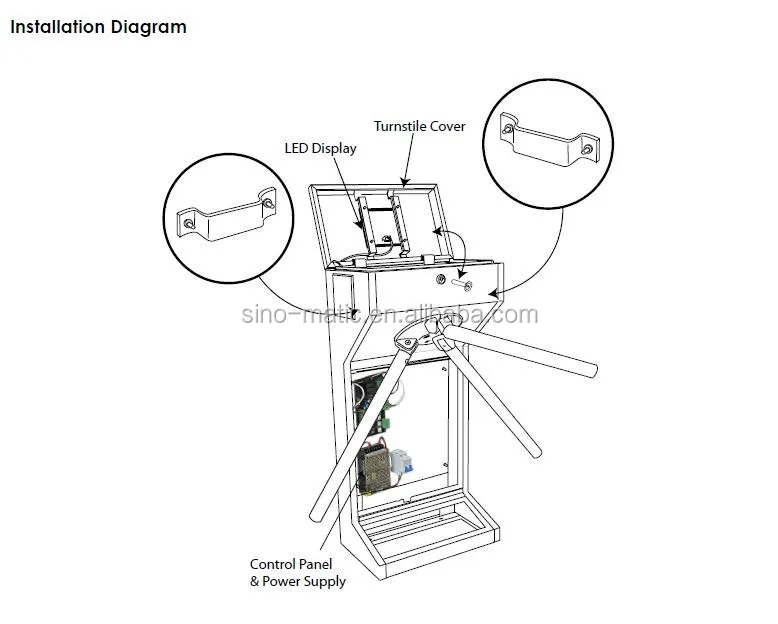 Installation Diagram

Turnstile Cover

LED Display

sino-matic.en.alibaba.com

Control Panel
& Power Supply