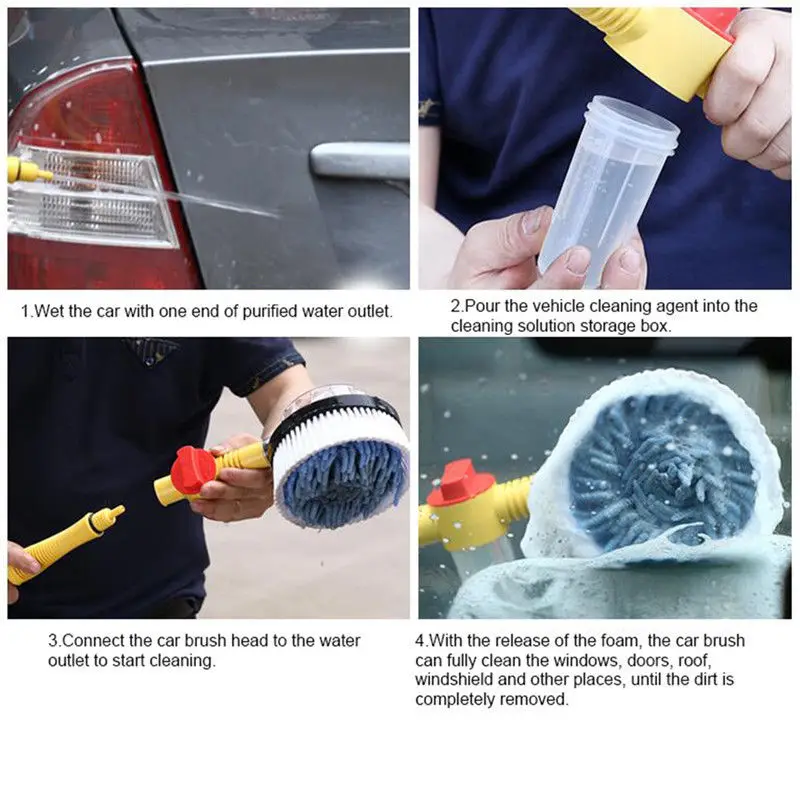 1.Wet the car with one end of purified water outlet.

2.Pour the vehicle cleaning agent into the cleaning solution storage box.

3.Connect the car brush head to the water outlet to start cleaning.

4.With the release of the foam, the car brush can fully clean the windows, doors, roof, windshield and other places, until the dirt is completely removed.