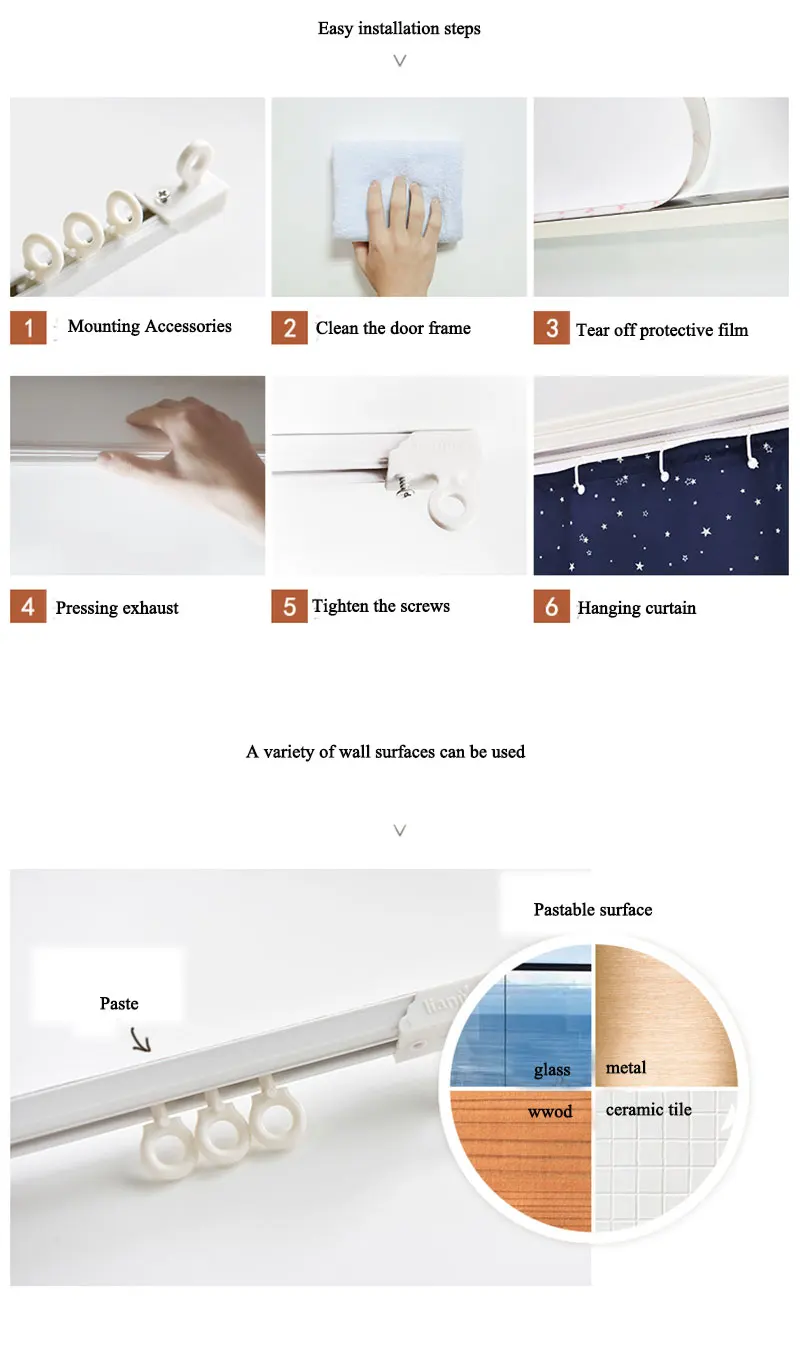 Easy installation steps

1 Mounting Accessories

2 Clean the door frame

3 Tear off protective film

4 Pressing exhaust

5 Tighten the screws

6 Hanging curtain

A variety of wall surfaces can be used

Paste

Pastable surface

glass

metal

wwod

ceramic tile