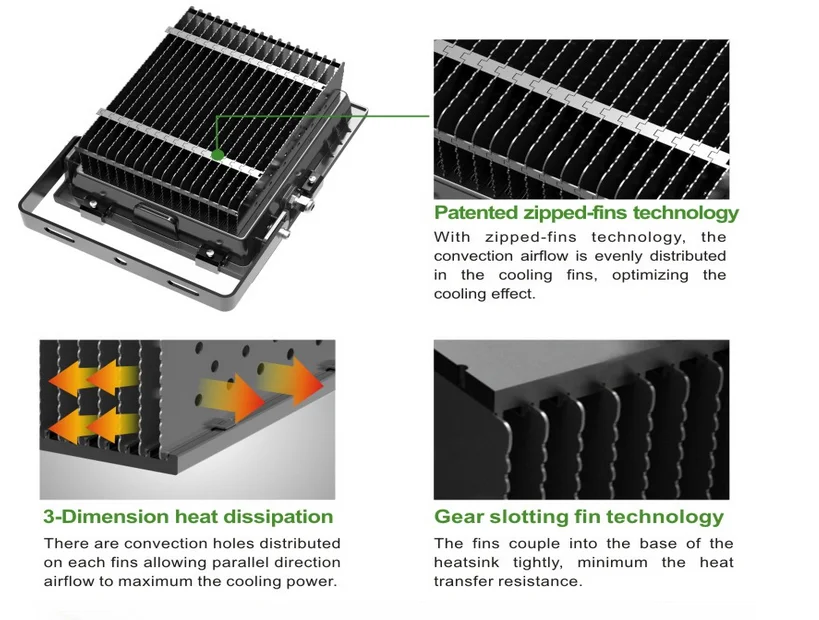 Patented zipped-fins technology

With zipped-fins technology, the convection airflow is evenly distributed in the cooling fins, optimizing the cooling effect.

3-Dimension heat dissipation

There are convection holes distributed on each fins allowing parallel direction airflow to maximum the cooling power.

Gear slotting fin technology

The fins couple into the base of the heatsink tightly, minimum the heat transfer resistance.