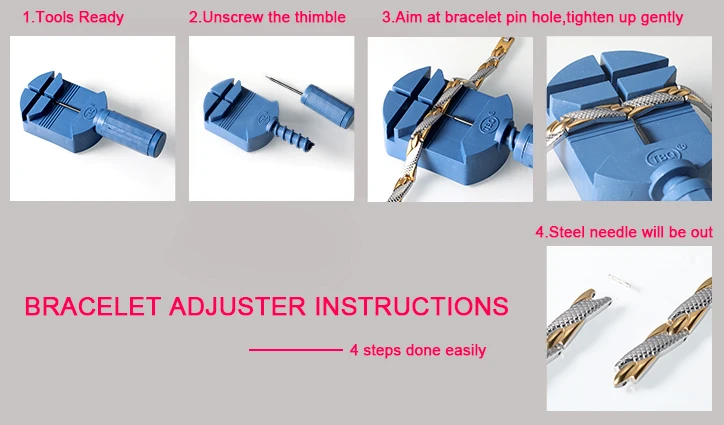 1.Tools Ready

2.Unscrew the thimble

3.Aim at bracelet pin hole,tighten up gently

TBQ

TBQ

TBQ

4.Steel needle will be out

BRACELET ADJUSTER INSTRUCTIONS

4 steps done easily