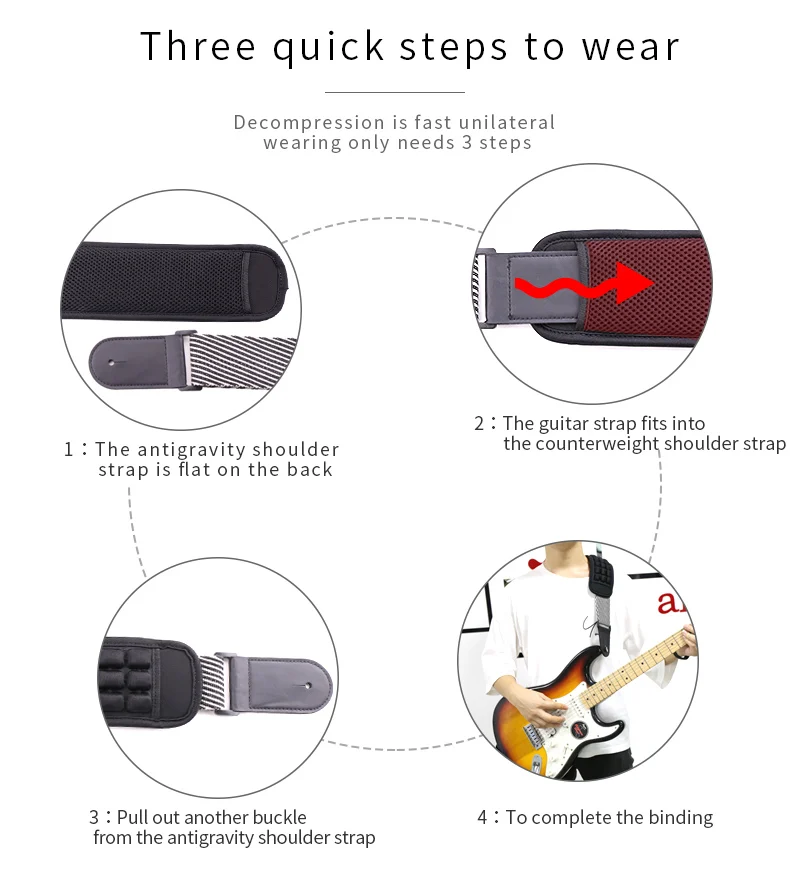 Three quick steps to wear

Decompression is fast unilateral wearing only needs 3 steps

1：The antigravity shoulder strap is flat on the back

2：The guitar strap fits into the counterweight shoulder strap

3：Pull out another buckle from the antigravity shoulder strap

4：To complete the binding