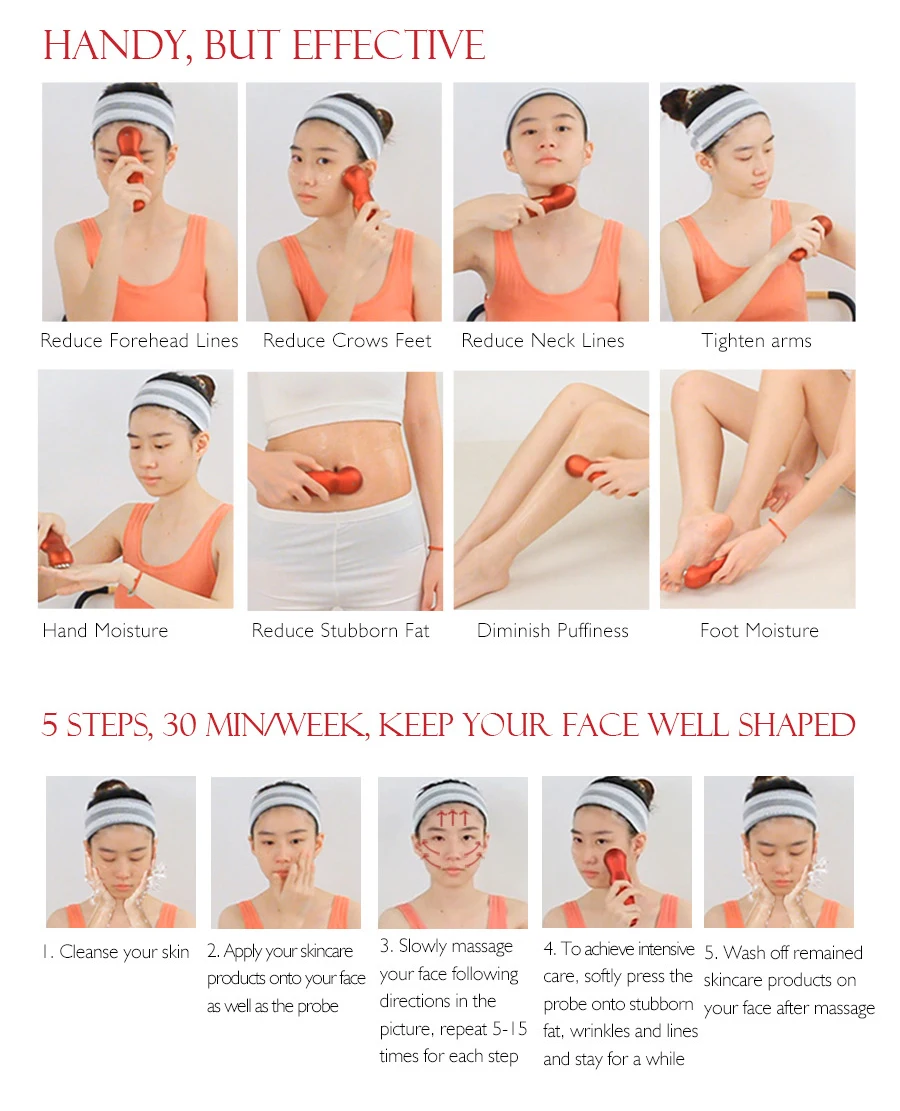 HANDY, BUT EFFECTIVE

Reduce Forehead Lines

Reduce Crows Feet

Reduce Neck Lines

Tighten arms

Hand Moisture

Reduce Stubborn Fat

Diminish Puffiness

Foot Moisture

5 STEPS, 30 MIN/WEEK, KEEP YOUR FACE WELL SHAPED

1. Cleanse your skin

2. Apply your skincare products onto your face as well as the probe

3. Slowly massage your face following directions in the picture, repeat 5-15 times for each step

4. To achieve intensive care, softly press the probe onto stubborn fat, wrinkles and lines and stay for a while

5. Wash off remained skincare products on your face after massage