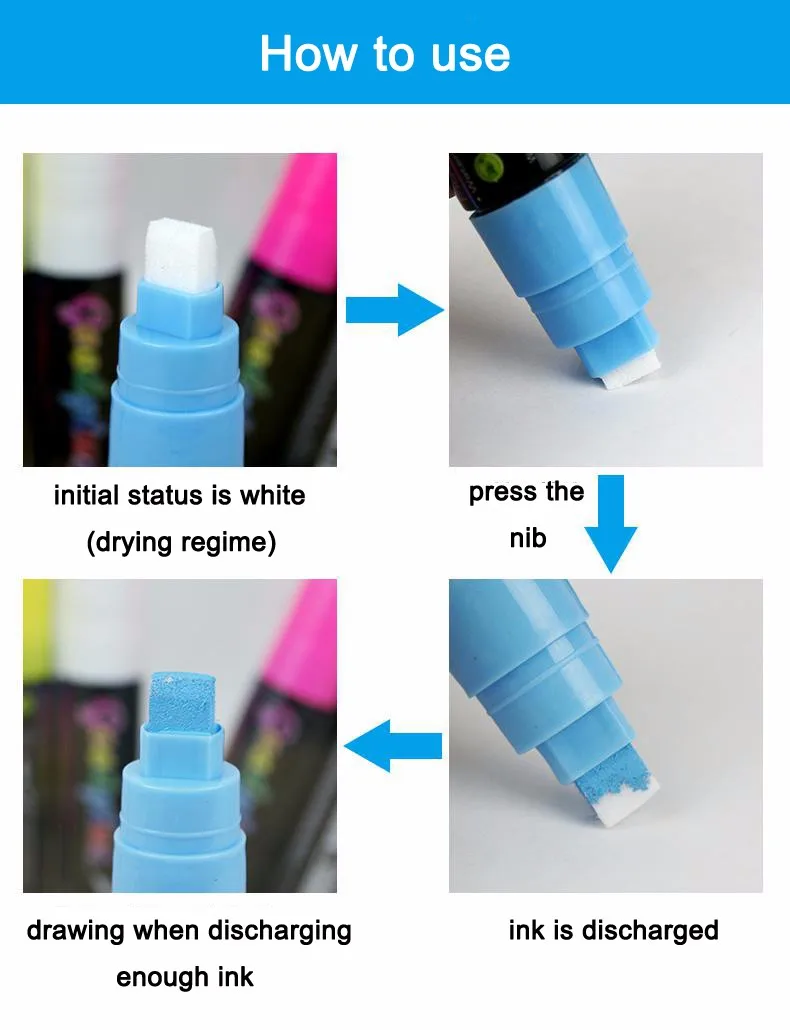 How to use

initial status is white (drying regime)

press the nib

ink is discharged

drawing when discharging enough ink