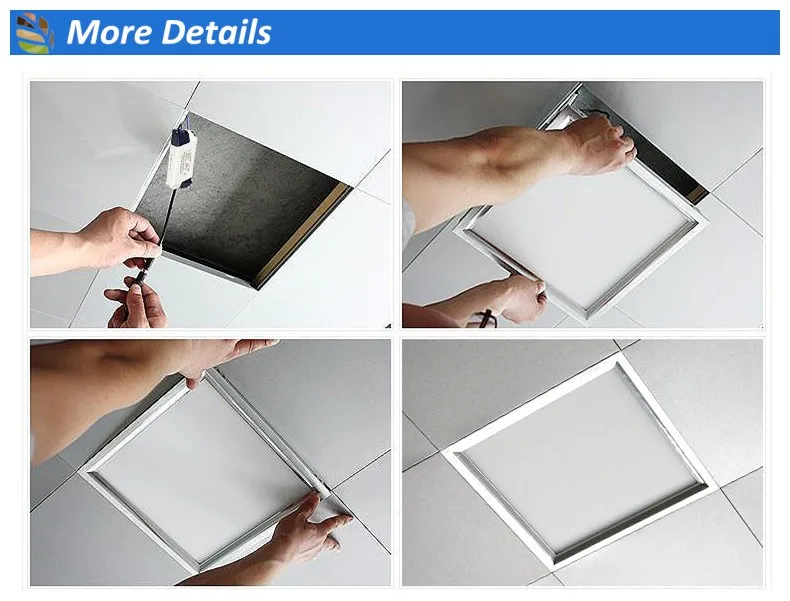 More Details