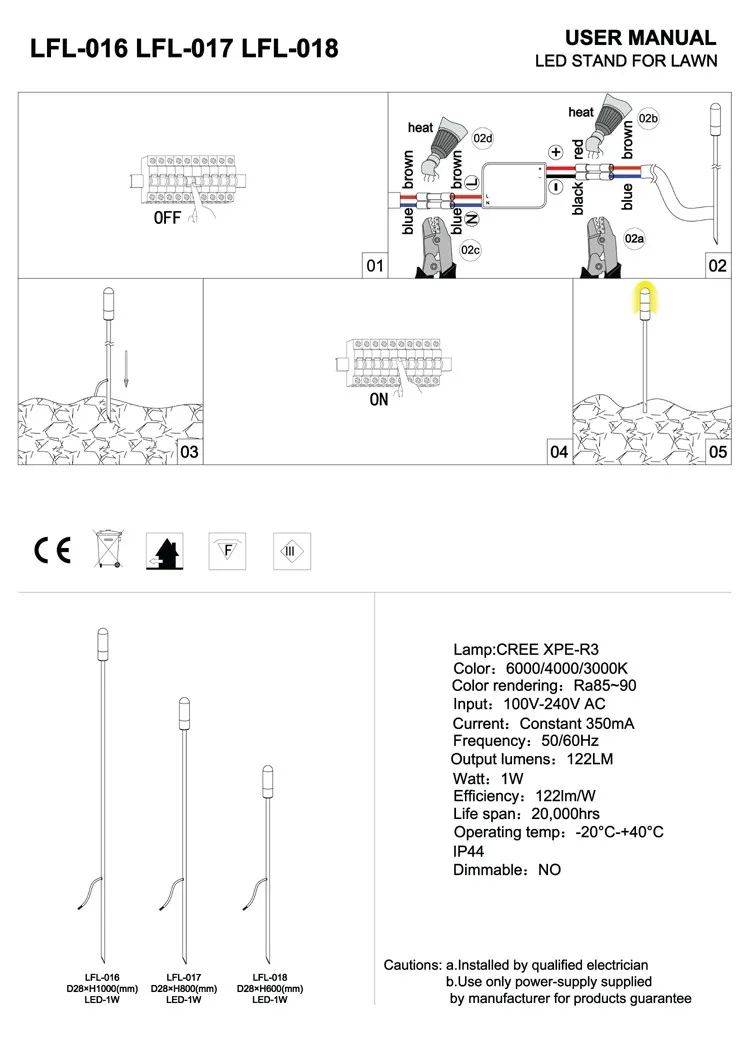 LFL-016 LFL-017 LFL-018

USER MANUAL
LED STAND FOR LAWN

OFF

01

heat
02d
brown
brown
L
blue
blue
N
02c
+
-
red
black
heat
02b
brown
blue
02a
02

03

ON

04

05

CE

F

III

LFL-016
D28×H1000(mm)
LED-1W

LFL-017
D28×H800(mm)
LED-1W

LFL-018
D28×H600(mm)
LED-1W

Lamp:CREE XPE-R3
Color：6000/4000/3000K
Color rendering：Ra85~90
Input：100V-240V AC
Current：Constant 350mA
Frequency：50/60Hz
Output lumens：122LM
Watt：1W
Efficiency：122lm/W
Life span：20,000hrs
Operating temp：-20°C-+40°C
IP44
Dimmable：NO

Cautions: a.Installed by qualified electrician
b.Use only power-supply supplied by manufacturer for products guarantee