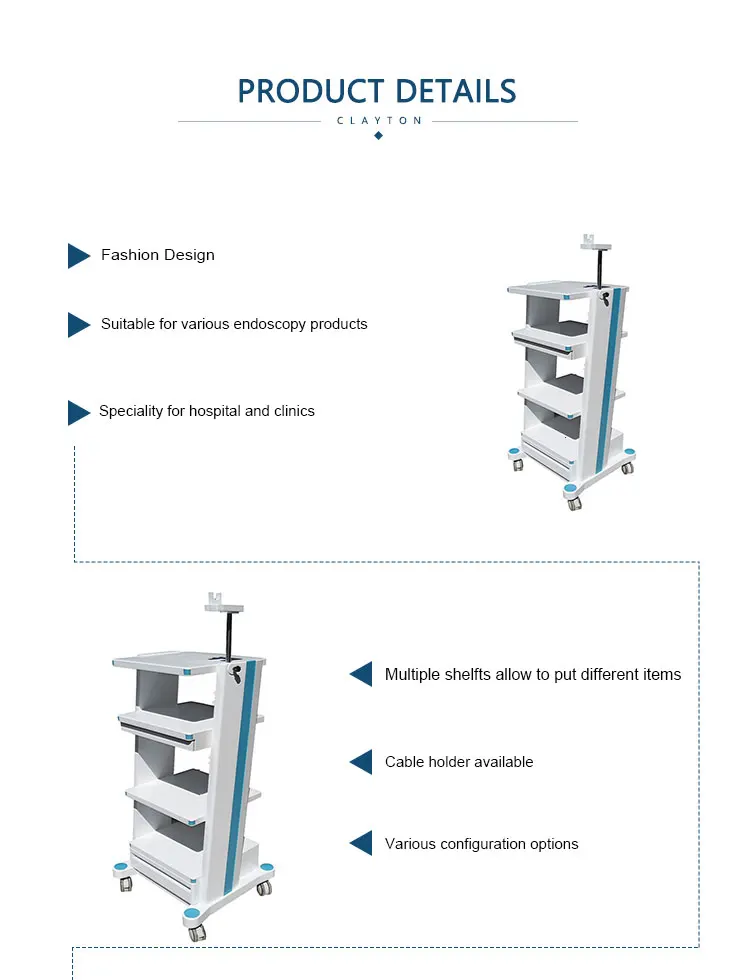 PRODUCT DETAILS
CLAYTON

Fashion Design

Suitable for various endoscopy products

Speciality for hospital and clinics

Multiple shelfts allow to put different items

Cable holder available

Various configuration options