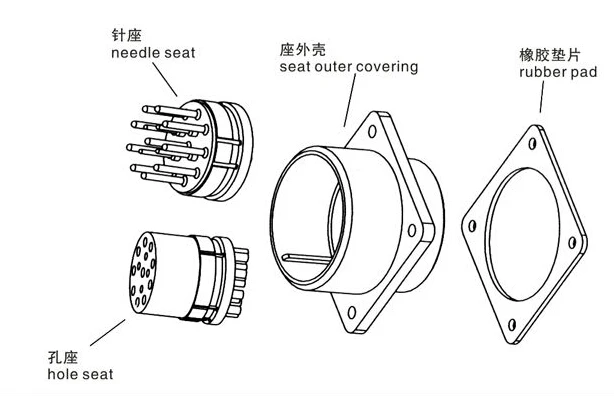 针座
needle seat

座外壳
seat outer covering

橡胶垫片
rubber pad

孔座
hole seat