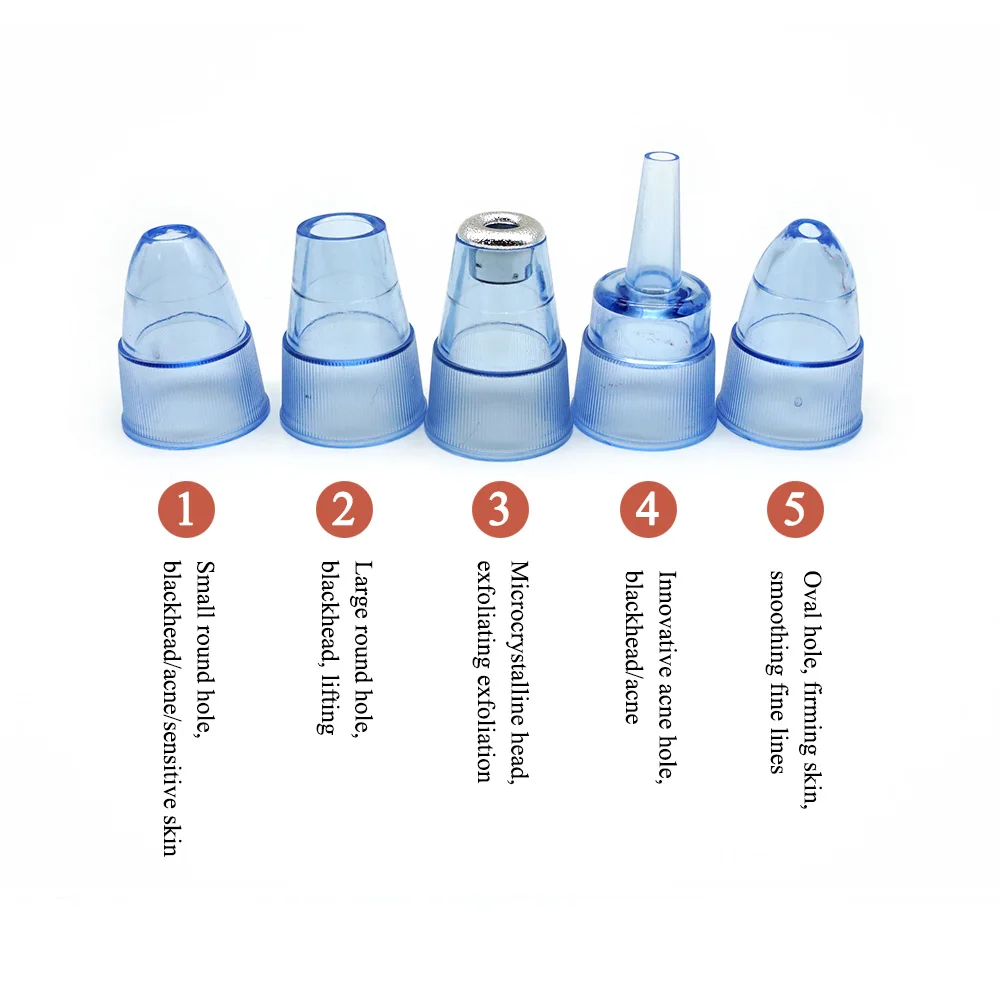 1
Small round hole, blackhead/acne/sensitive skin

2
Large round hole, blackhead, lifting

3
Microcrystalline head, exfoliating exfoliation

4
Innovative acne hole, blackhead/acne

5
Oval hole, firming skin, smoothing fine lines