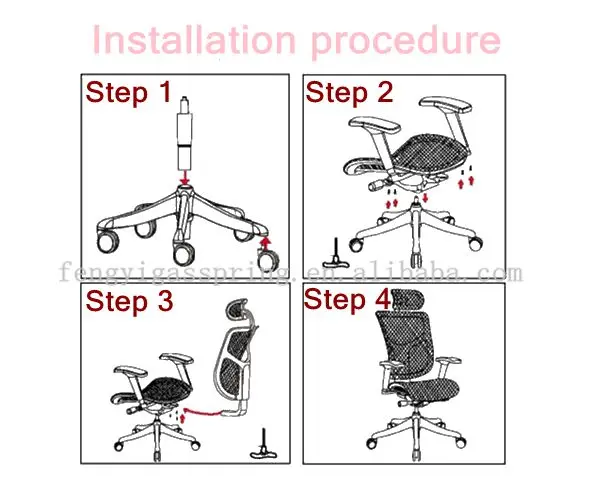 Installation procedure

Step 1

Step 2

fengyigasspring.en.alibaba.com

Step 3

Step 4