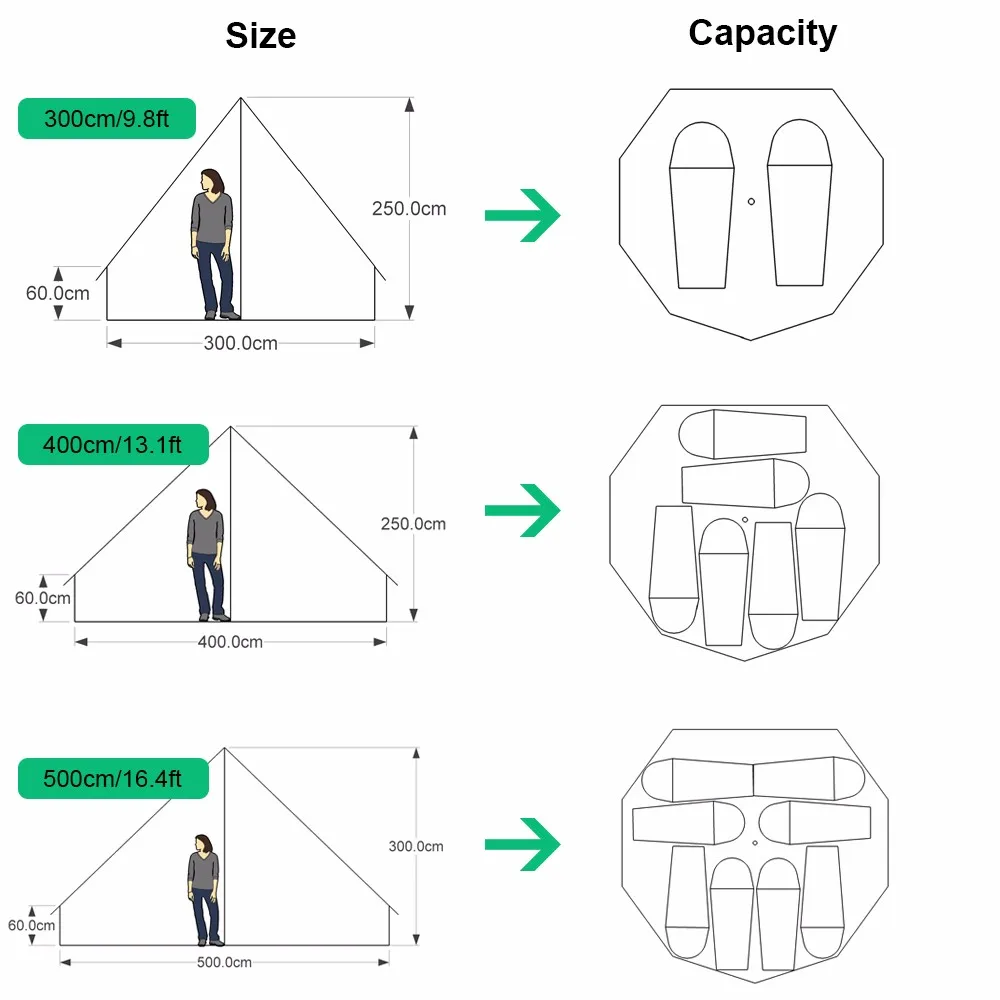 Size

Capacity

300cm/9.8ft

250.0cm

60.0cm

300.0cm

400cm/13.1ft

250.0cm

60.0cm

400.0cm

500cm/16.4ft

300.0cm

60.0cm

500.0cm