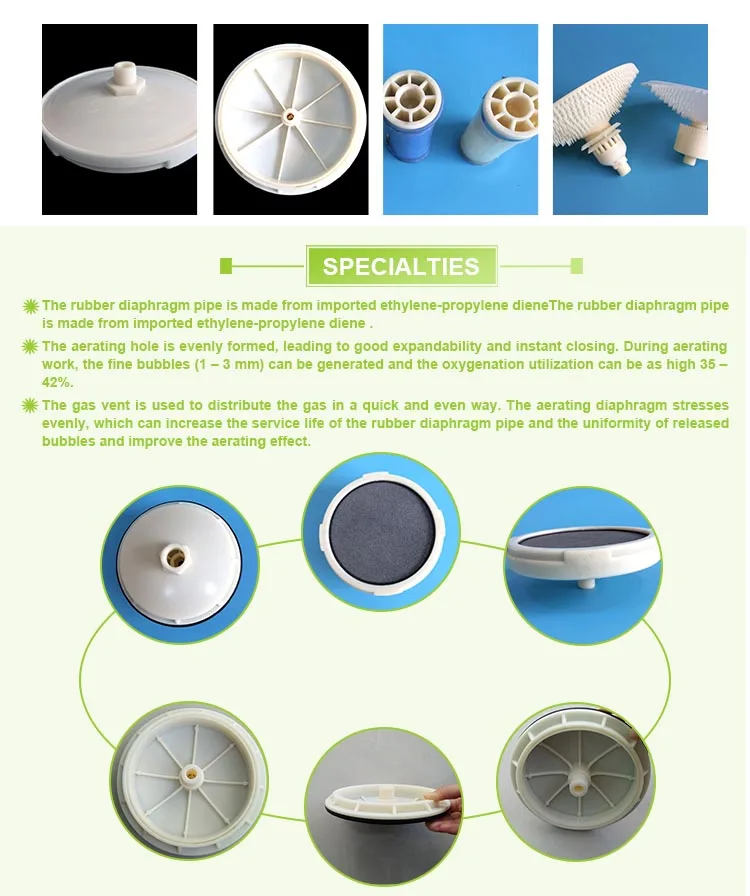 SPECIALTIES

The rubber diaphragm pipe is made from imported ethylene-propylene dieneThe rubber diaphragm pipe is made from imported ethylene-propylene diene .

The aerating hole is evenly formed, leading to good expandability and instant closing. During aerating work, the fine bubbles (1 – 3 mm) can be generated and the oxygenation utilization can be as high 35 – 42%.

The gas vent is used to distribute the gas in a quick and even way. The aerating diaphragm stresses evenly, which can increase the service life of the rubber diaphragm pipe and the uniformity of released bubbles and improve the aerating effect.