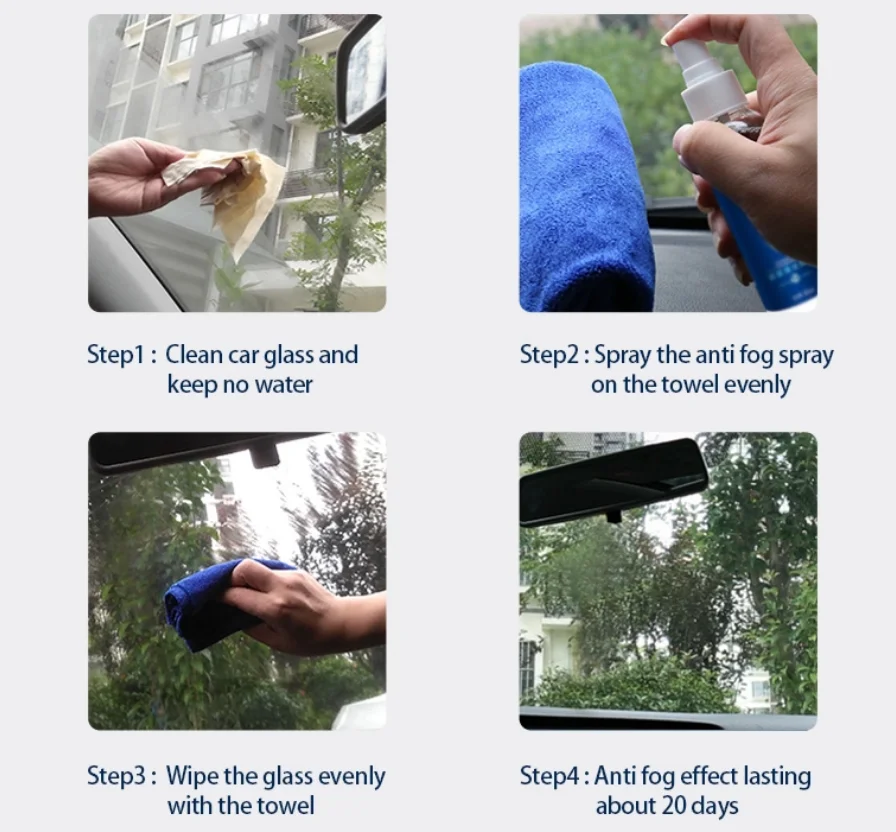 Step1 : Clean car glass and keep no water

Step2 : Spray the anti fog spray on the towel evenly

Step3 : Wipe the glass evenly with the towel

Step4 : Anti fog effect lasting about 20 days