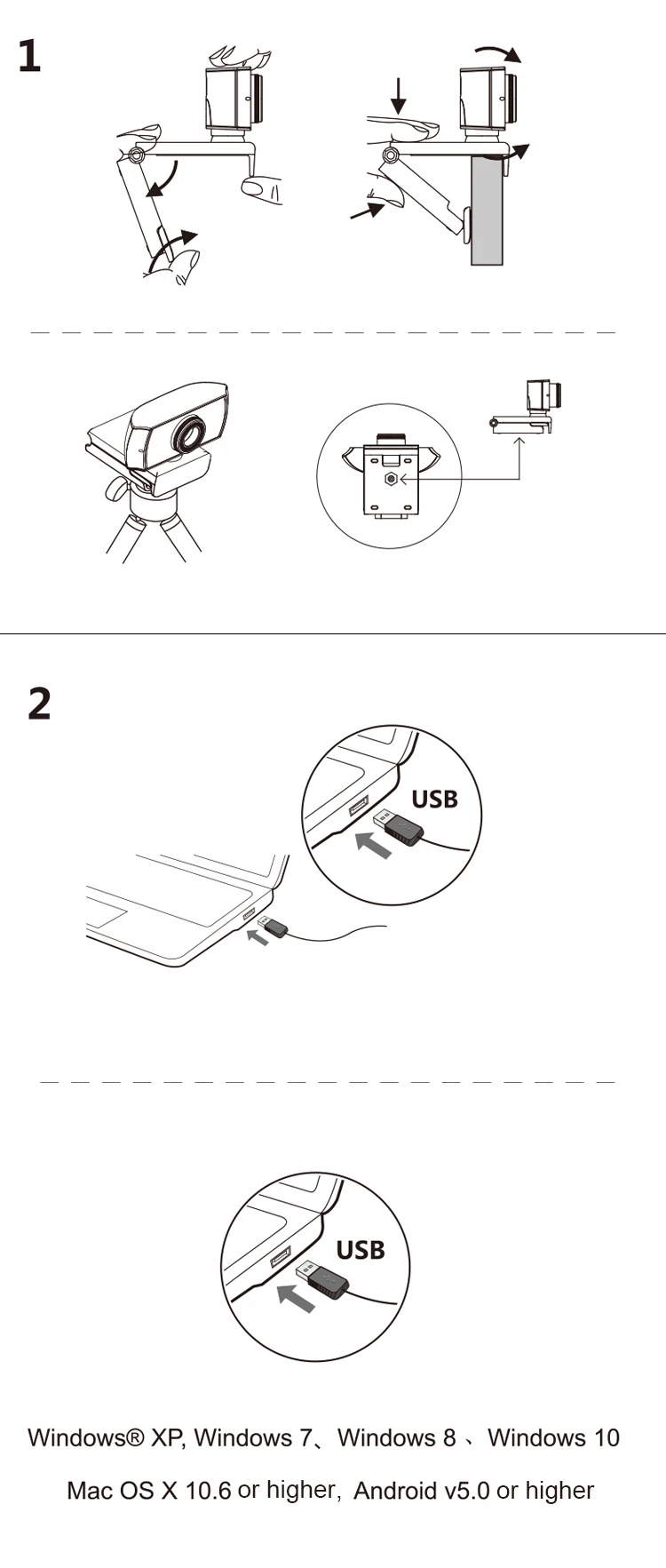 1

2

USB

USB

Windows® XP, Windows 7、Windows 8 、Windows 10

Mac OS X 10.6 or higher, Android v5.0 or higher