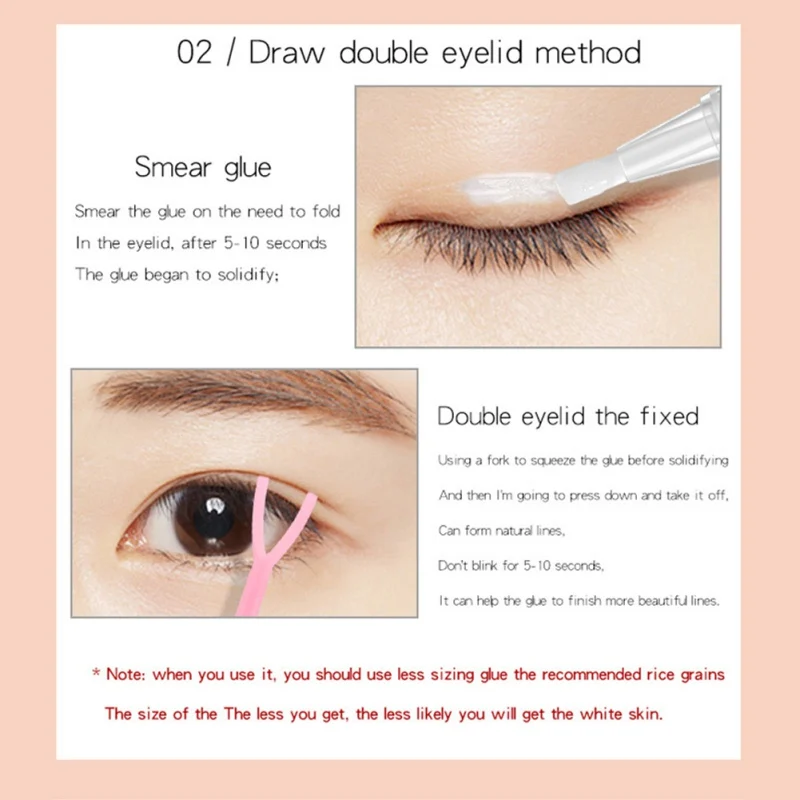 02 / Draw double eyelid method

Smear glue

Smear the glue on the need to fold
In the eyelid, after 5-10 seconds
The glue began to solidify;

Double eyelid the fixed

Using a fork to squeeze the glue before solidifying
And then I'm going to press down and take it off,
Can form natural lines,
Don't blink for 5-10 seconds,
It can help the glue to finish more beautiful lines.

* Note: when you use it, you should use less sizing glue the recommended rice grains
The size of the The less you get, the less likely you will get the white skin.