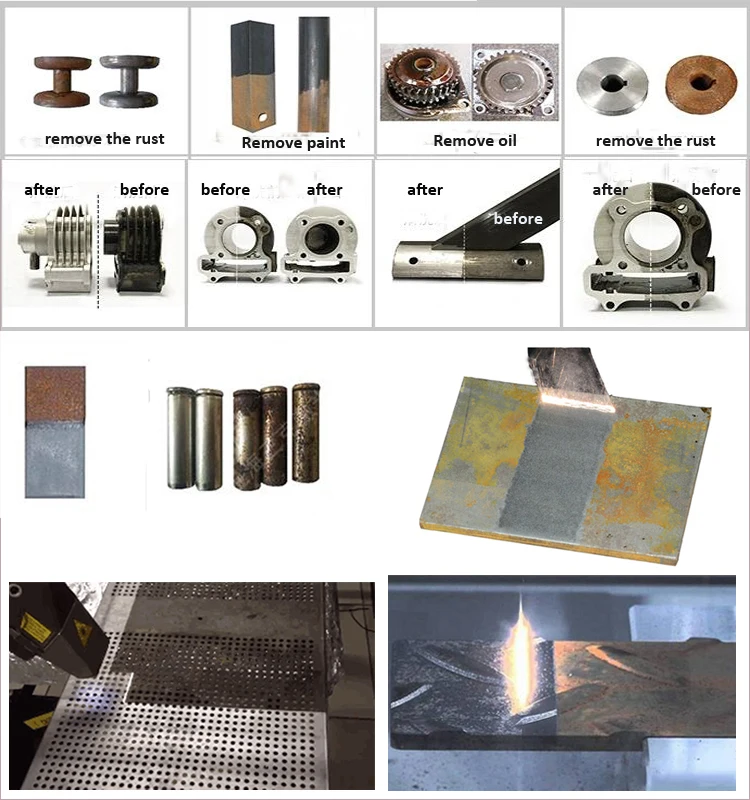 remove the rust

Remove paint

Remove oil

remove the rust

after before

before after

after before

after before