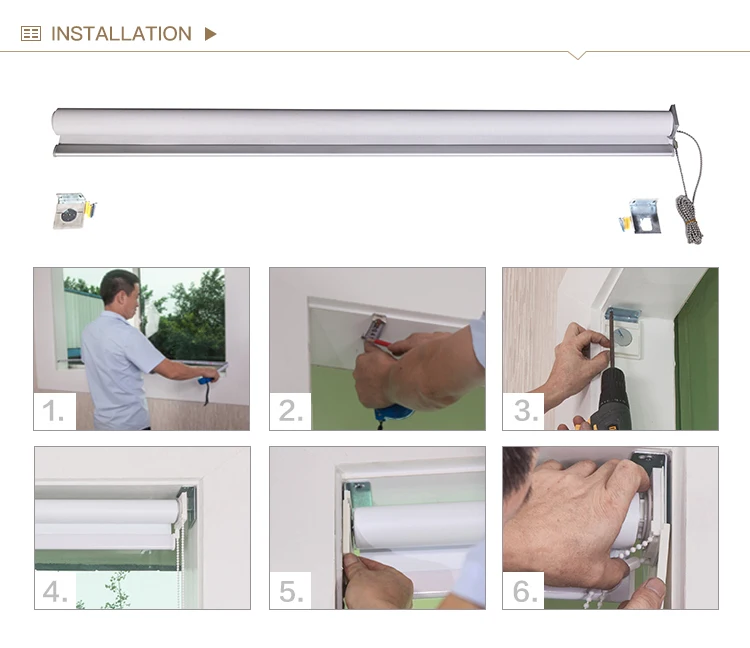 INSTALLATION

1.

2.

3.

4.

5.

6.