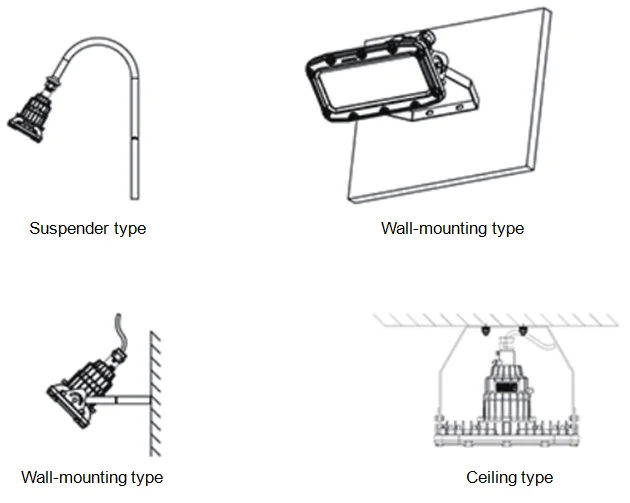 Suspender type

Wall-mounting type

Wall-mounting type

Ceiling type