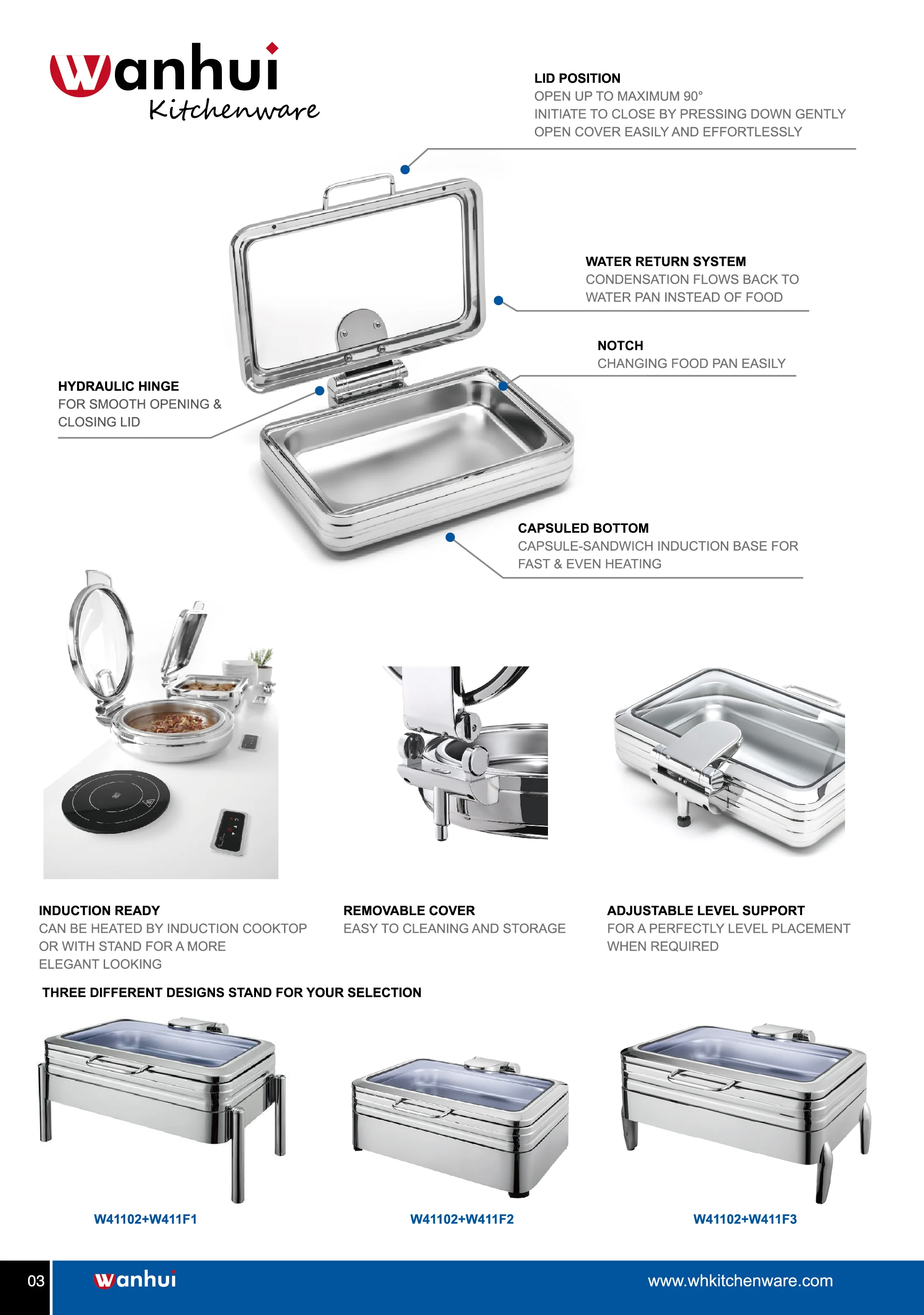 wanhui
Kitchenware

LID POSITION
OPEN UP TO MAXIMUM 90°
INITIATE TO CLOSE BY PRESSING DOWN GENTLY
OPEN COVER EASILY AND EFFORTLESSLY

WATER RETURN SYSTEM
CONDENSATION FLOWS BACK TO WATER PAN INSTEAD OF FOOD

NOTCH
CHANGING FOOD PAN EASILY

HYDRAULIC HINGE
FOR SMOOTH OPENING & CLOSING LID

CAPSULED BOTTOM
CAPSULE-SANDWICH INDUCTION BASE FOR FAST & EVEN HEATING

INDUCTION READY
CAN BE HEATED BY INDUCTION COOKTOP OR WITH STAND FOR A MORE ELEGANT LOOKING

REMOVABLE COVER
EASY TO CLEANING AND STORAGE

ADJUSTABLE LEVEL SUPPORT
FOR A PERFECTLY LEVEL PLACEMENT WHEN REQUIRED

THREE DIFFERENT DESIGNS STAND FOR YOUR SELECTION

W41102+W411F1

W41102+W411F2

W41102+W411F3

03 wanhui www.whkitchenware.com