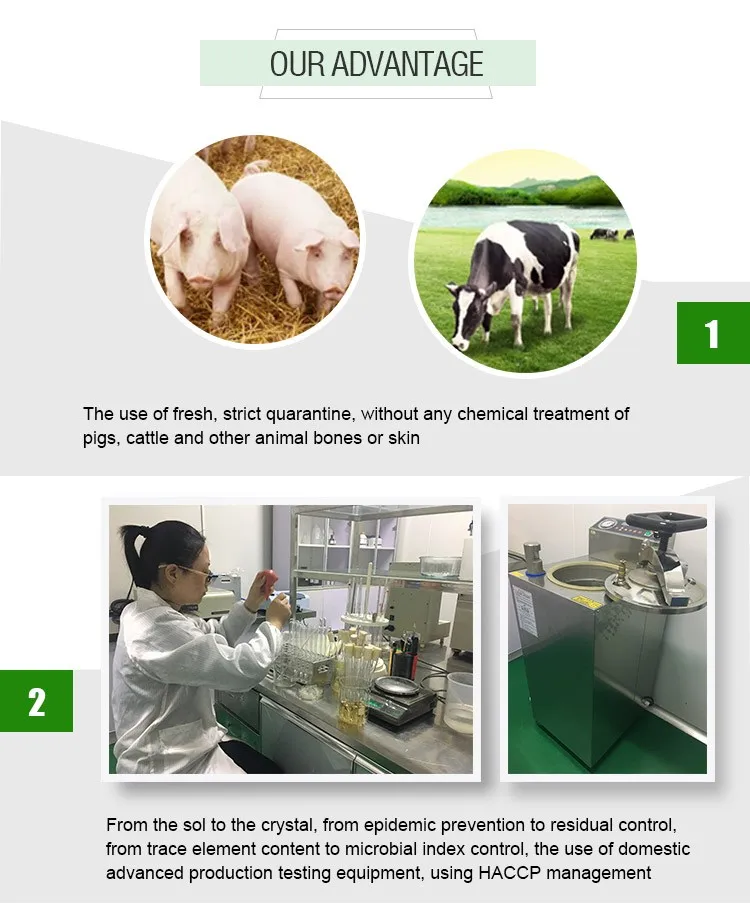 OUR ADVANTAGE

1

The use of fresh, strict quarantine, without any chemical treatment of pigs, cattle and other animal bones or skin

2

From the sol to the crystal, from epidemic prevention to residual control, from trace element content to microbial index control, the use of domestic advanced production testing equipment, using HACCP management