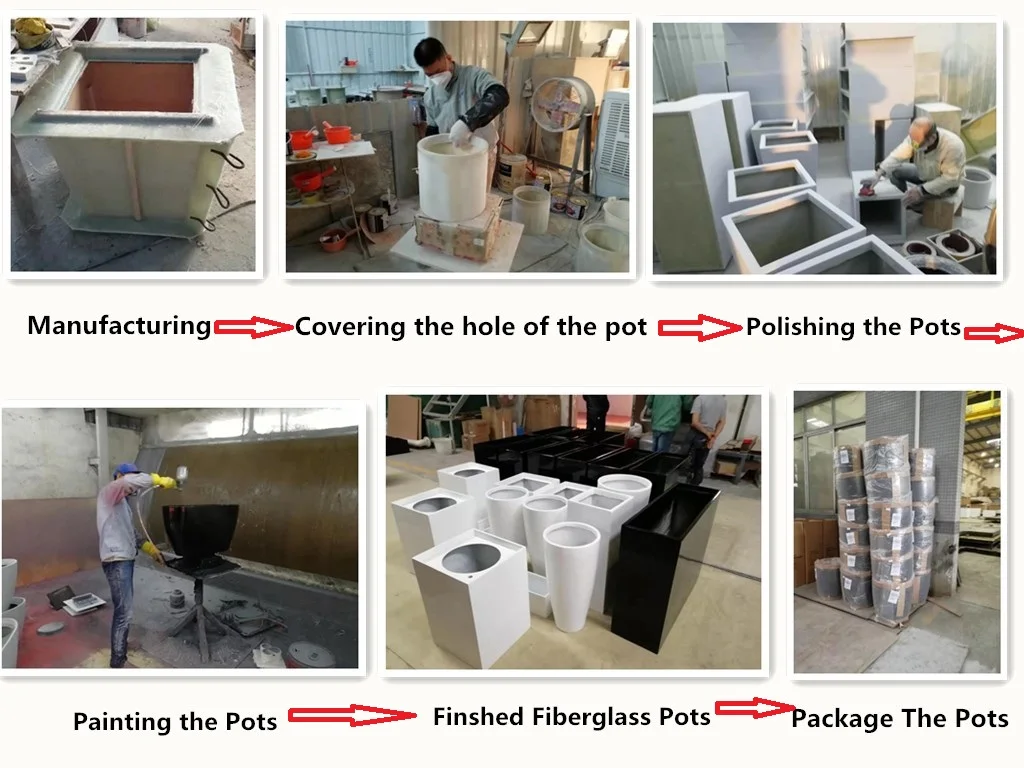 Manufacturing Covering the hole of the pot Polishing the Pots

Painting the Pots Finshed Fiberglass Pots Package The Pots