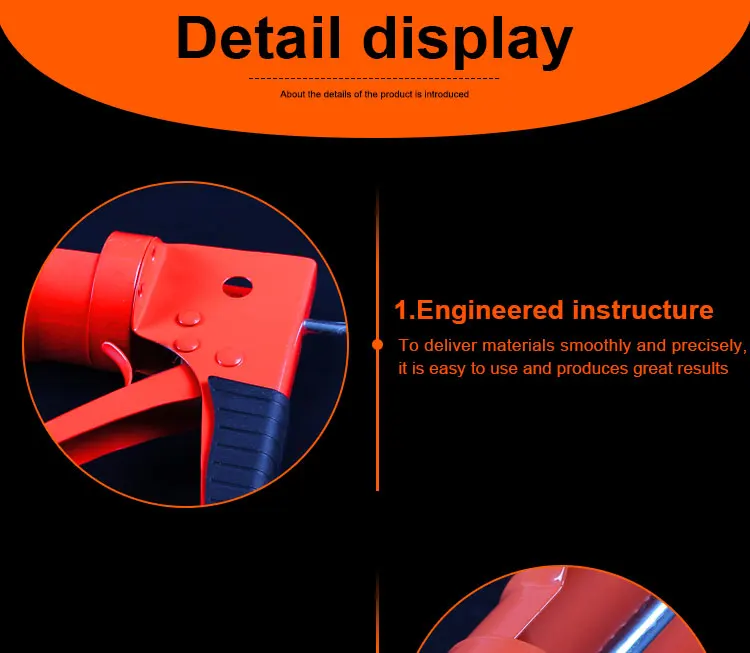 Detail display

About the details of the product is introduced

1.Engineered instructure

To deliver materials smoothly and precisely, it is easy to use and produces great results