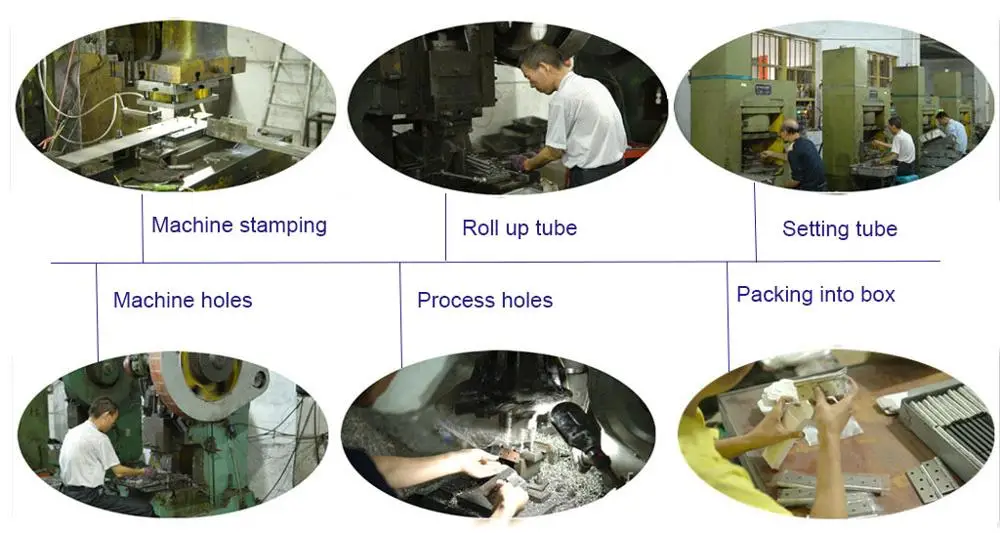 Machine stamping

Roll up tube

Setting tube

Machine holes

Process holes

Packing into box