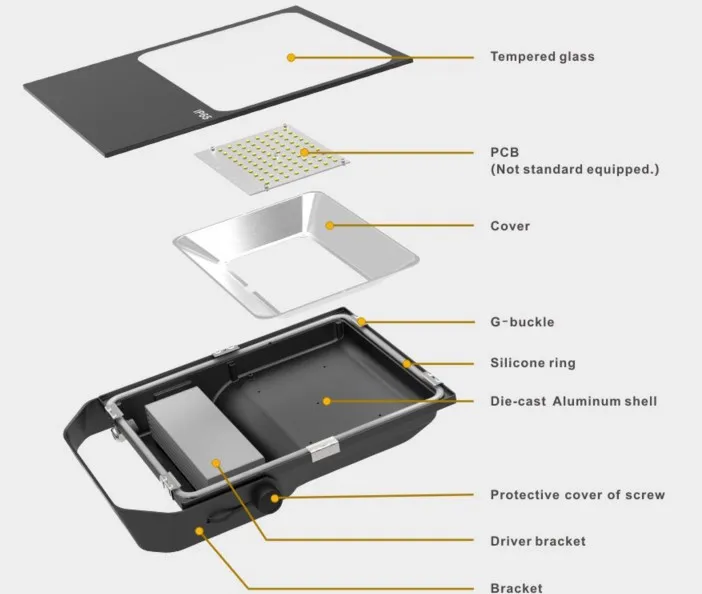 IP65

Tempered glass

PCB
(Not standard equipped.)

Cover

G-buckle

Silicone ring

Die-cast Aluminum shell

Protective cover of screw

Driver bracket

Bracket