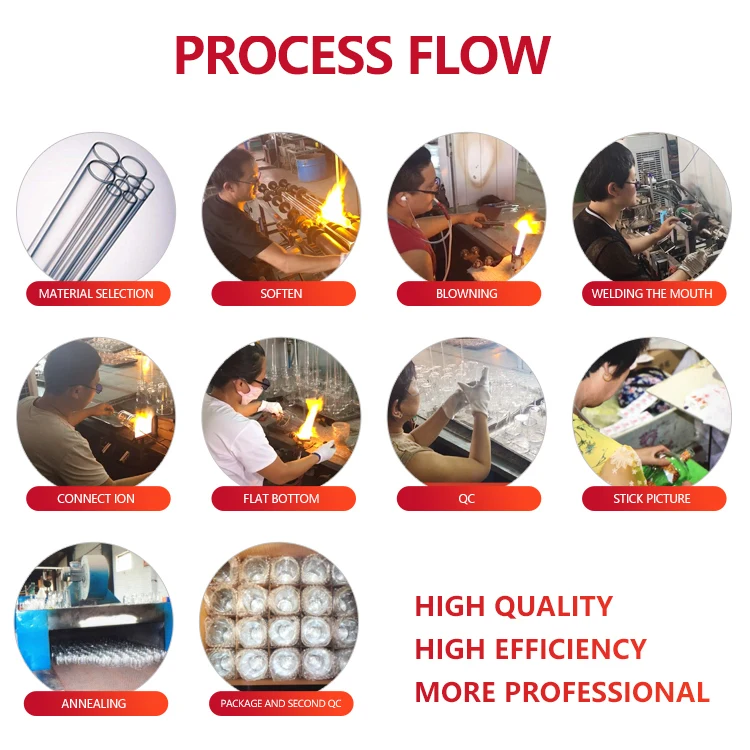 PROCESS FLOW

MATERIAL SELECTION

SOFTEN

BLOWNING

WELDING THE MOUTH

CONNECT ION

FLAT BOTTOM

QC

STICK PICTURE

ANNEALING

PACKAGE AND SECOND QC

HIGH QUALITY
HIGH EFFICIENCY
MORE PROFESSIONAL