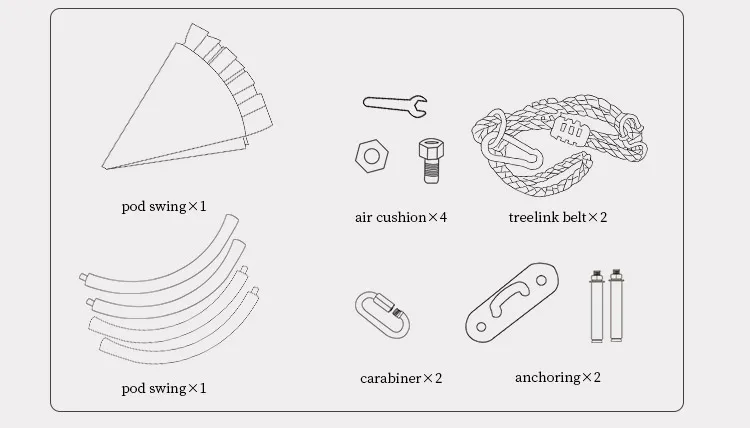 pod swing×1

air cushion×4

treelink belt×2

pod swing×1

carabiner×2

anchoring×2