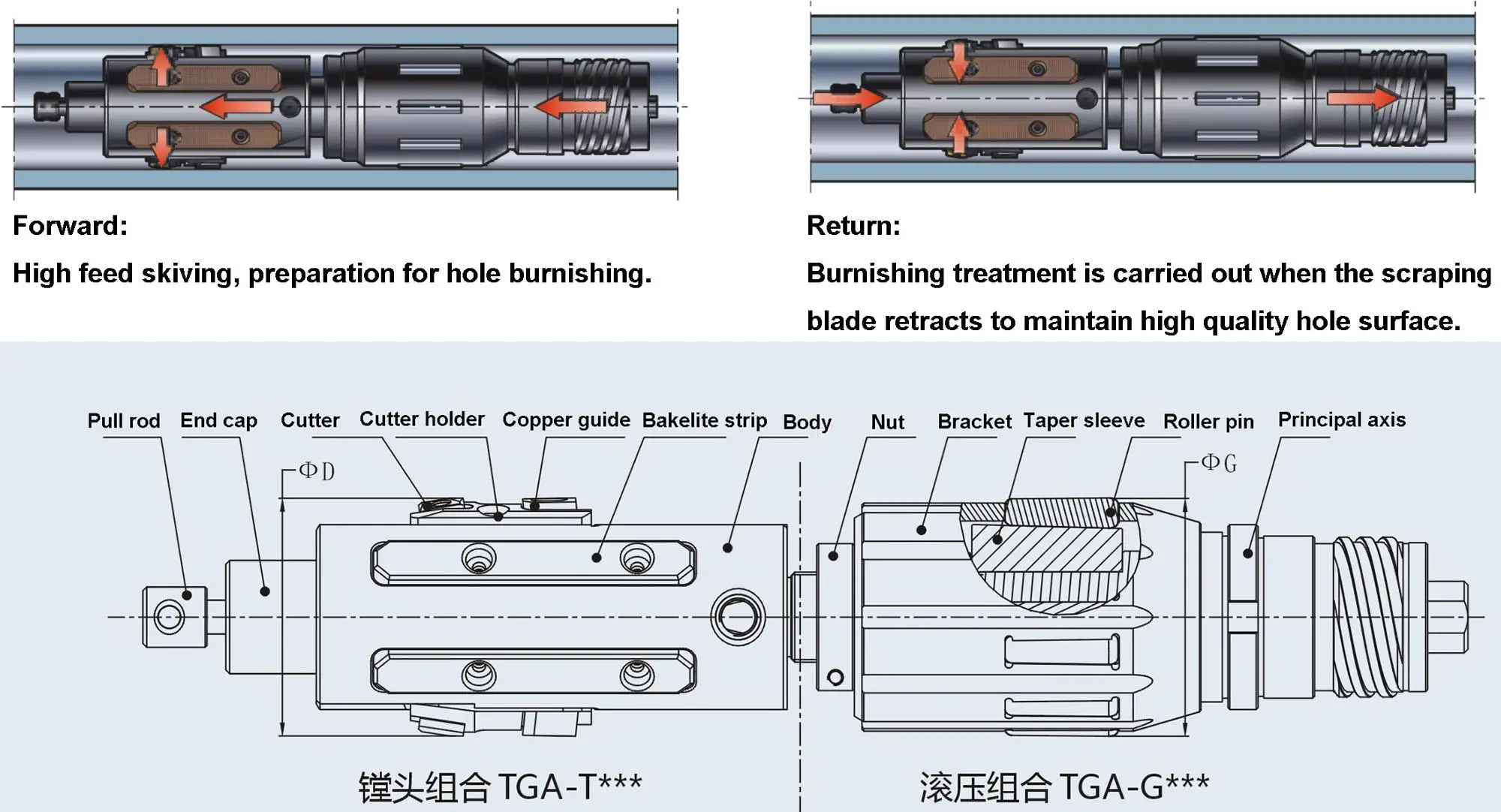 Forward:

High feed skiving, preparation for hole burnishing.

Return:

Burnishing treatment is carried out when the scraping blade retracts to maintain high quality hole surface.

Pull rod End cap Cutter Cutter holder Copper guide Bakelite strip Body Nut Bracket Taper sleeve Roller pin Principal axis

$\Phi D$

$\Phi G$

镗头组合 TGA-T***

滚压组合 TGA-G***