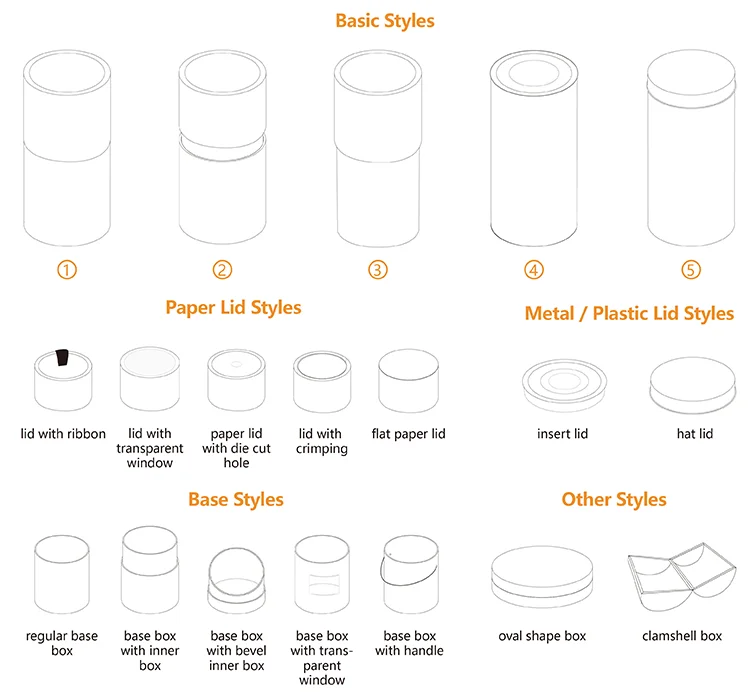 Basic Styles

① ② ③ ④ ⑤

Paper Lid Styles

lid with ribbon

lid with transparent window

paper lid with die cut hole

lid with crimping

flat paper lid

Metal / Plastic Lid Styles

insert lid

hat lid

Base Styles

regular base box

base box with inner box

base box with bevel inner box

base box with transparent window

base box with handle

Other Styles

oval shape box

clamshell box