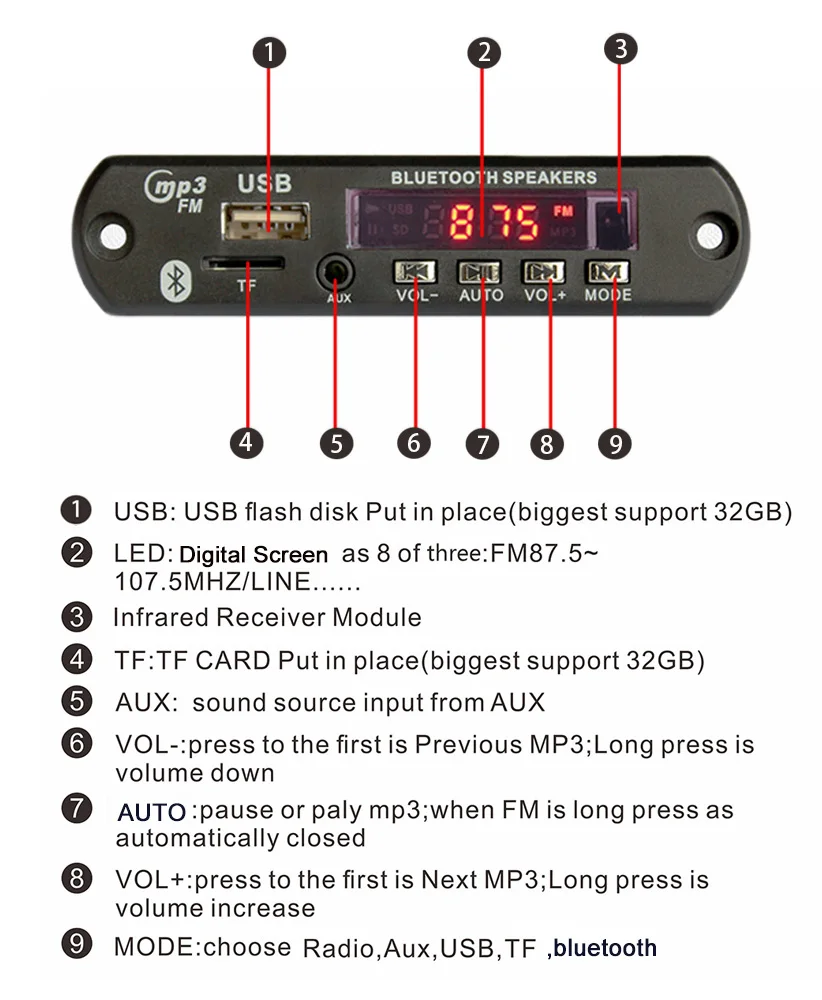 1 2 3

mp3 FM USB BLUETOOTH SPEAKERS

USB SD 875 FM MP3

TF AUX VOL- AUTO VOL+ MODE

4 5 6 7 8 9

1 USB: USB flash disk Put in place(biggest support 32GB)

2 LED: Digital Screen as 8 of three:FM87.5~ 107.5MHZ/LINE......

3 Infrared Receiver Module

4 TF:TF CARD Put in place(biggest support 32GB)

5 AUX: sound source input from AUX

6 VOL-:press to the first is Previous MP3;Long press is volume down

7 AUTO :pause or paly mp3;when FM is long press as automatically closed

8 VOL+:press to the first is Next MP3;Long press is volume increase

9 MODE:choose Radio,Aux,USB,TF ,bluetooth