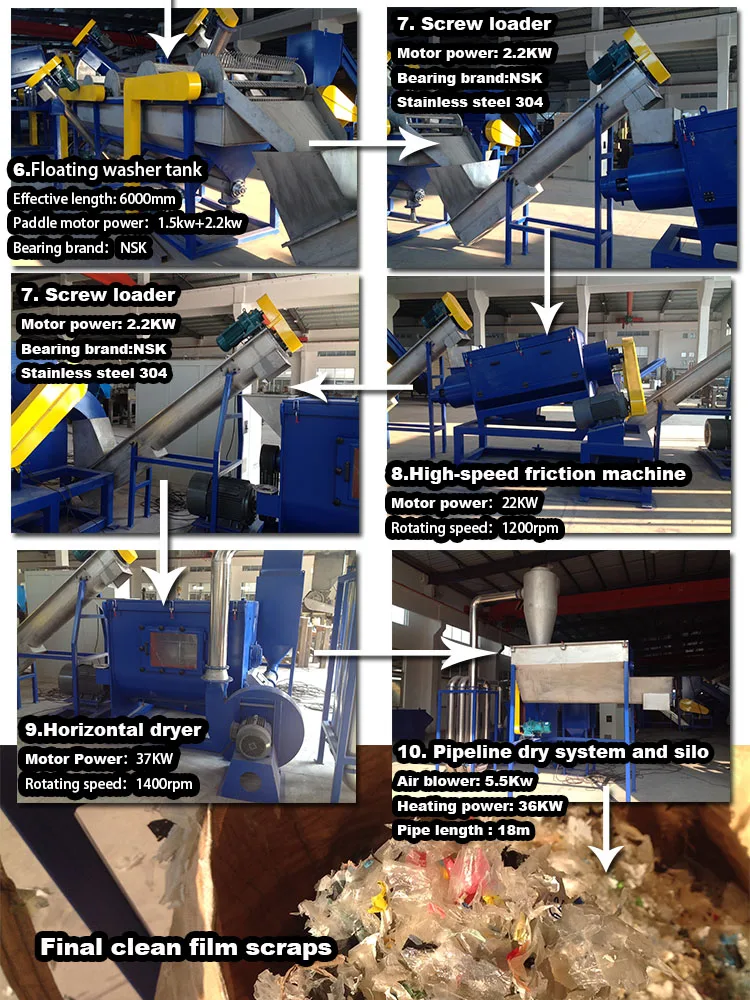 6.Floating washer tank
Effective length: 6000mm
Paddle motor power: 1.5kw+2.2kw
Bearing brand: NSK

7. Screw loader
Motor power: 2.2KW
Bearing brand:NSK
Stainless steel 304

7. Screw loader
Motor power: 2.2KW
Bearing brand:NSK
Stainless steel 304

8.High-speed friction machine
Motor power: 22KW
Rotating speed: 1200rpm

9.Horizontal dryer
Motor Power: 37KW
Rotating speed: 1400rpm

10. Pipeline dry system and silo
Air blower: 5.5Kw
Heating power: 36KW
Pipe length : 18m

Final clean film scraps