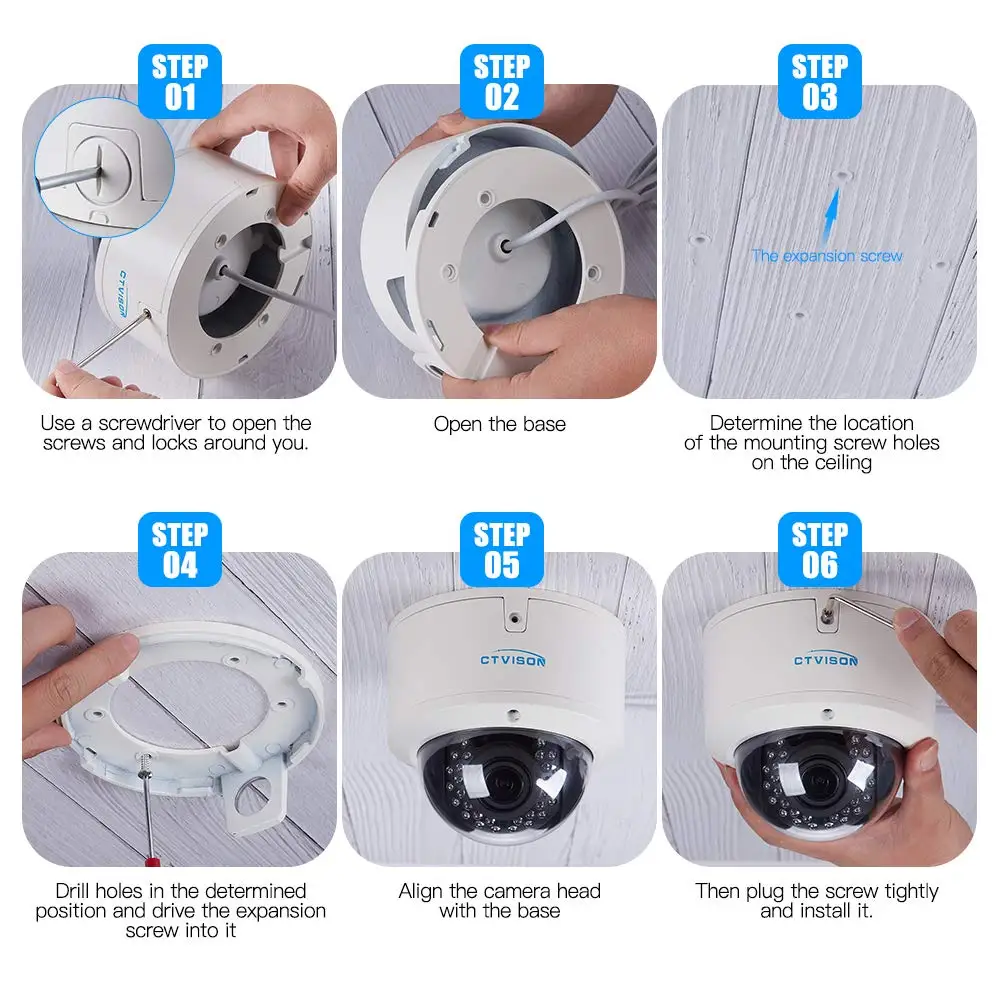 STEP 01

CTVISON

Use a screwdriver to open the screws and locks around you.

STEP 02

Open the base

STEP 03

The expansion screw

Determine the location of the mounting screw holes on the ceiling

STEP 04

Drill holes in the determined position and drive the expansion screw into it

STEP 05

CTVISON

Align the camera head with the base

STEP 06

CTVISON

Then plug the screw tightly and install it.