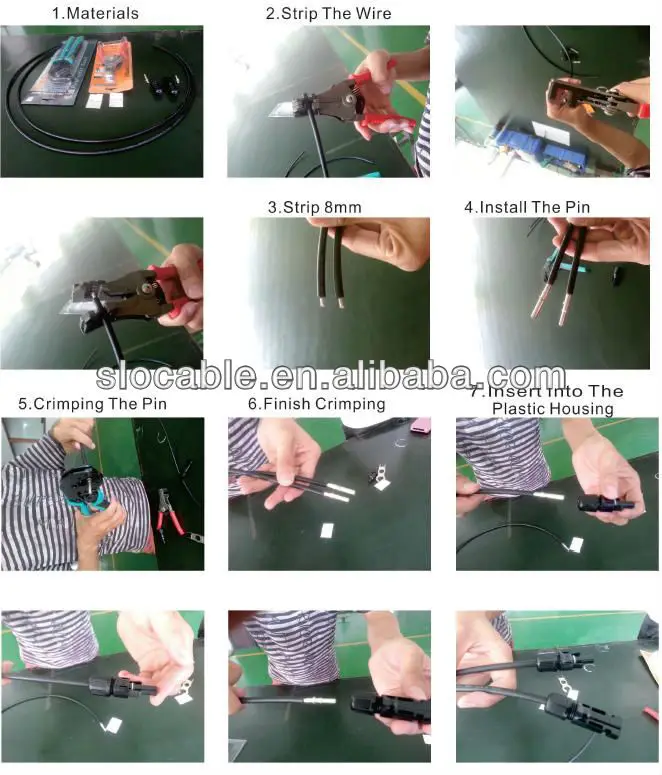 1.Materials

2.Strip The Wire

3.Strip 8mm

4.Install The Pin

slocable.en.alibaba.com

5.Crimping The Pin

6.Finish Crimping

7.Insert Into The Plastic Housing