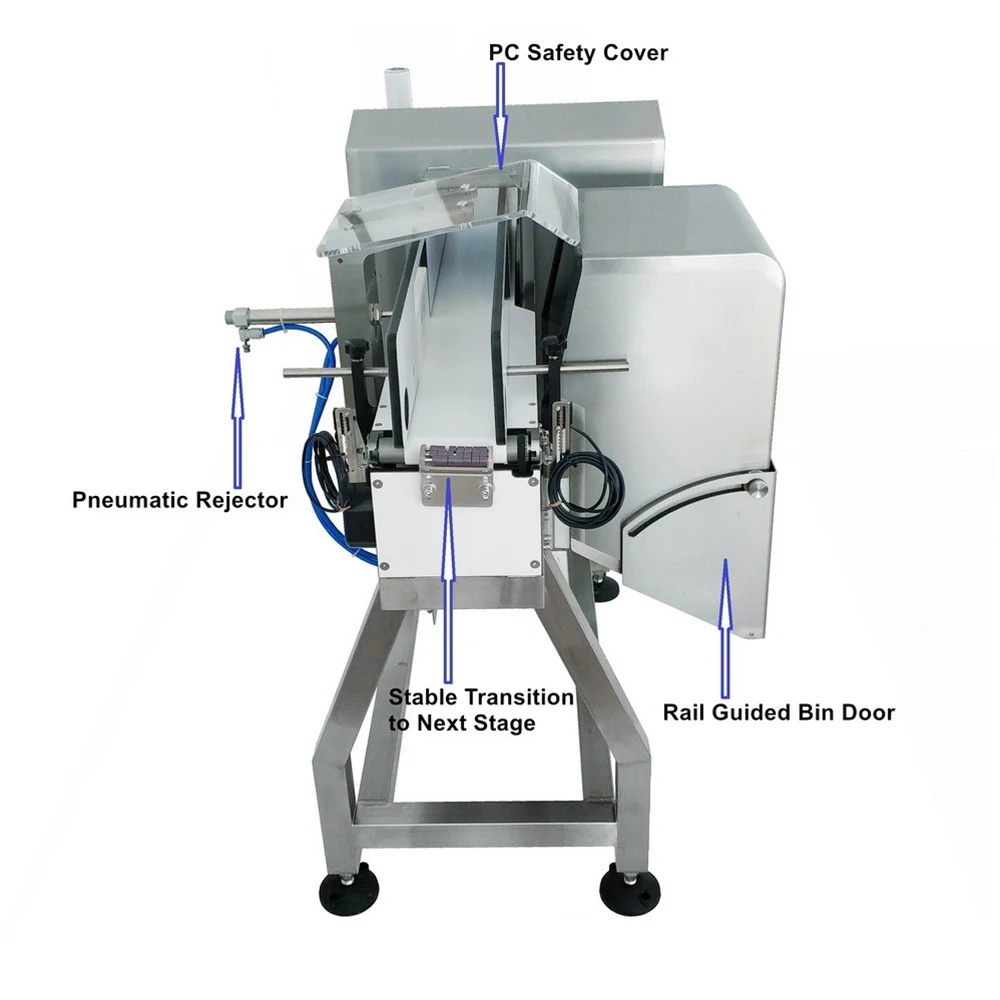 PC Safety Cover

Pneumatic Rejector

Stable Transition to Next Stage

Rail Guided Bin Door