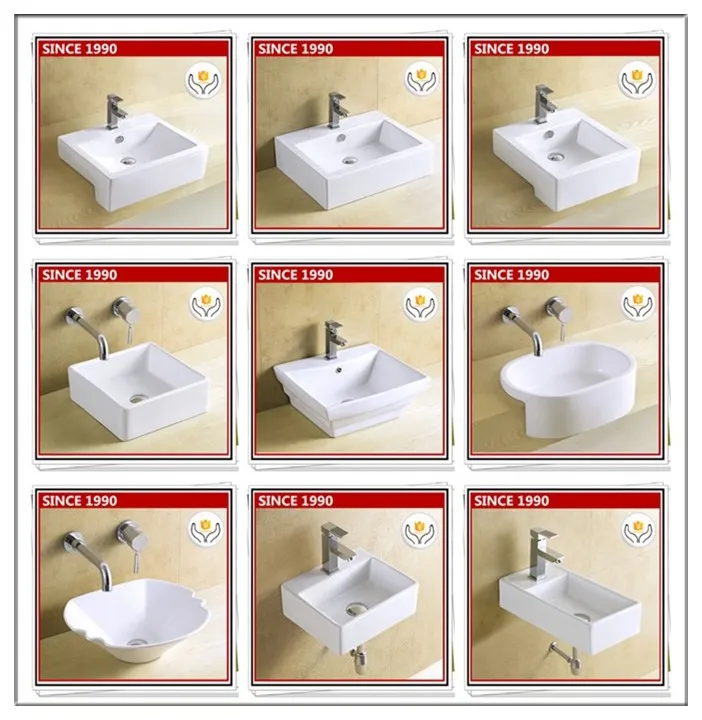 SINCE 1990

SINCE 1990

SINCE 1990

SINCE 1990

SINCE 1990

SINCE 1990

SINCE 1990

SINCE 1990

SINCE 1990