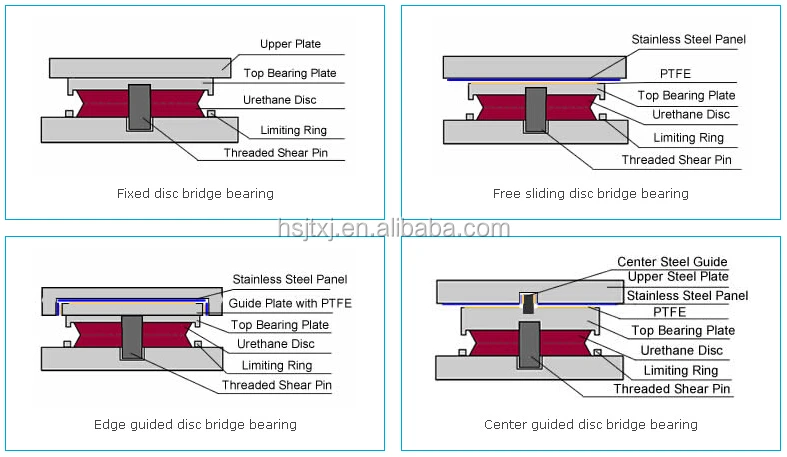 Upper Plate
Top Bearing Plate
Urethane Disc
Limiting Ring
Threaded Shear Pin

Fixed disc bridge bearing

Stainless Steel Panel
PTFE
Top Bearing Plate
Urethane Disc
Limiting Ring
Threaded Shear Pin

Free sliding disc bridge bearing

hsjtxj.en.alibaba.com

Stainless Steel Panel
Guide Plate with PTFE
Top Bearing Plate
Urethane Disc
Limiting Ring
Threaded Shear Pin

Edge guided disc bridge bearing

Center Steel Guide
Upper Steel Plate
Stainless Steel Panel
PTFE
Top Bearing Plate
Urethane Disc
Limiting Ring
Threaded Shear Pin

Center guided disc bridge bearing