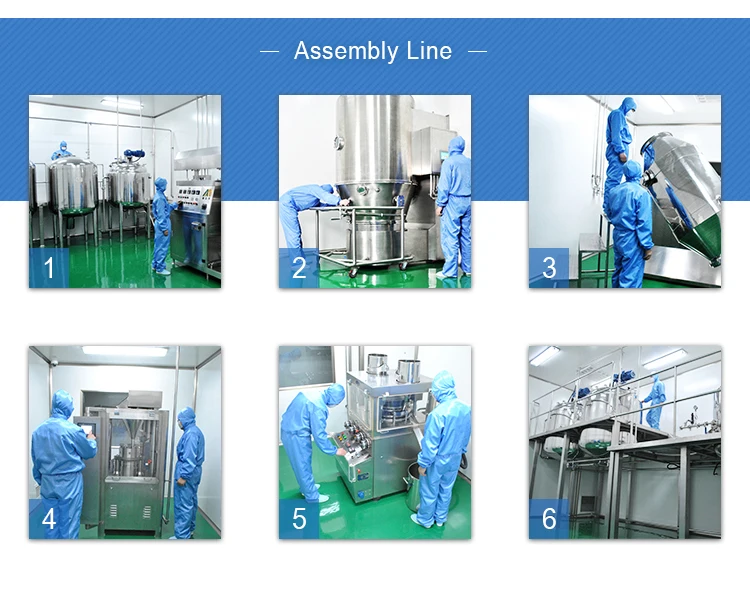 — Assembly Line —

1

2

3

4

5

6