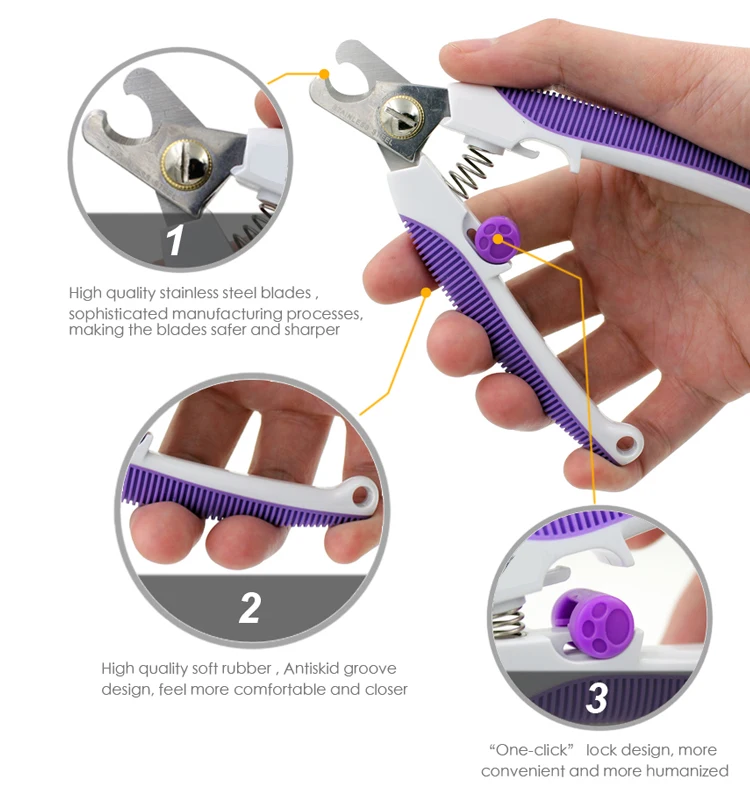 STAINLESS STEEL

1

High quality stainless steel blades , sophisticated manufacturing processes, making the blades safer and sharper

2

High quality soft rubber , Antiskid groove design, feel more comfortable and closer

3

“One-click” lock design, more convenient and more humanized