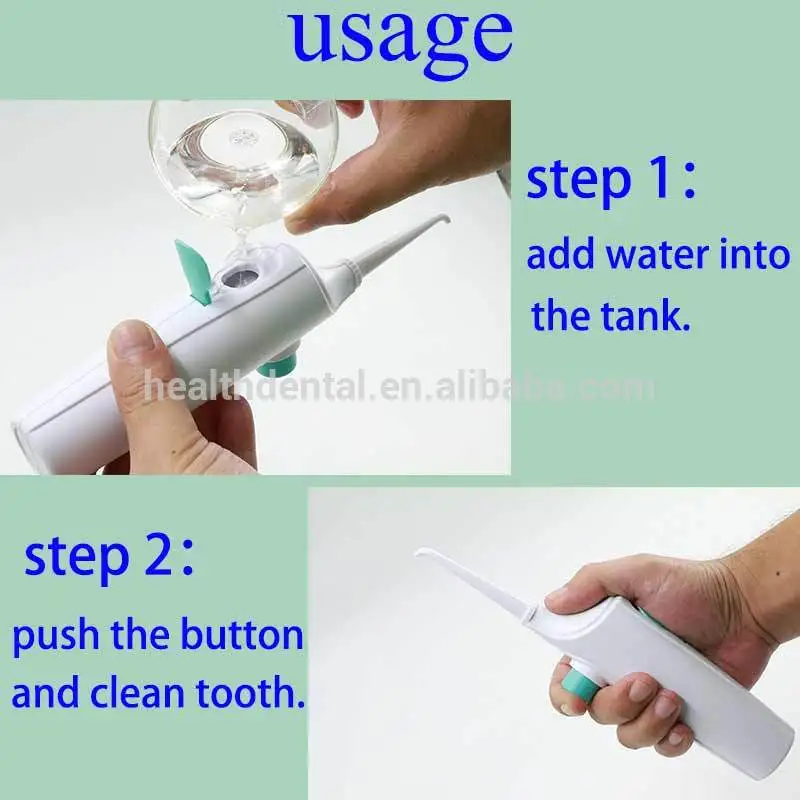 usage

step 1:
add water into the tank.

healthdental.en.alibaba.com

step 2:
push the button and clean tooth.