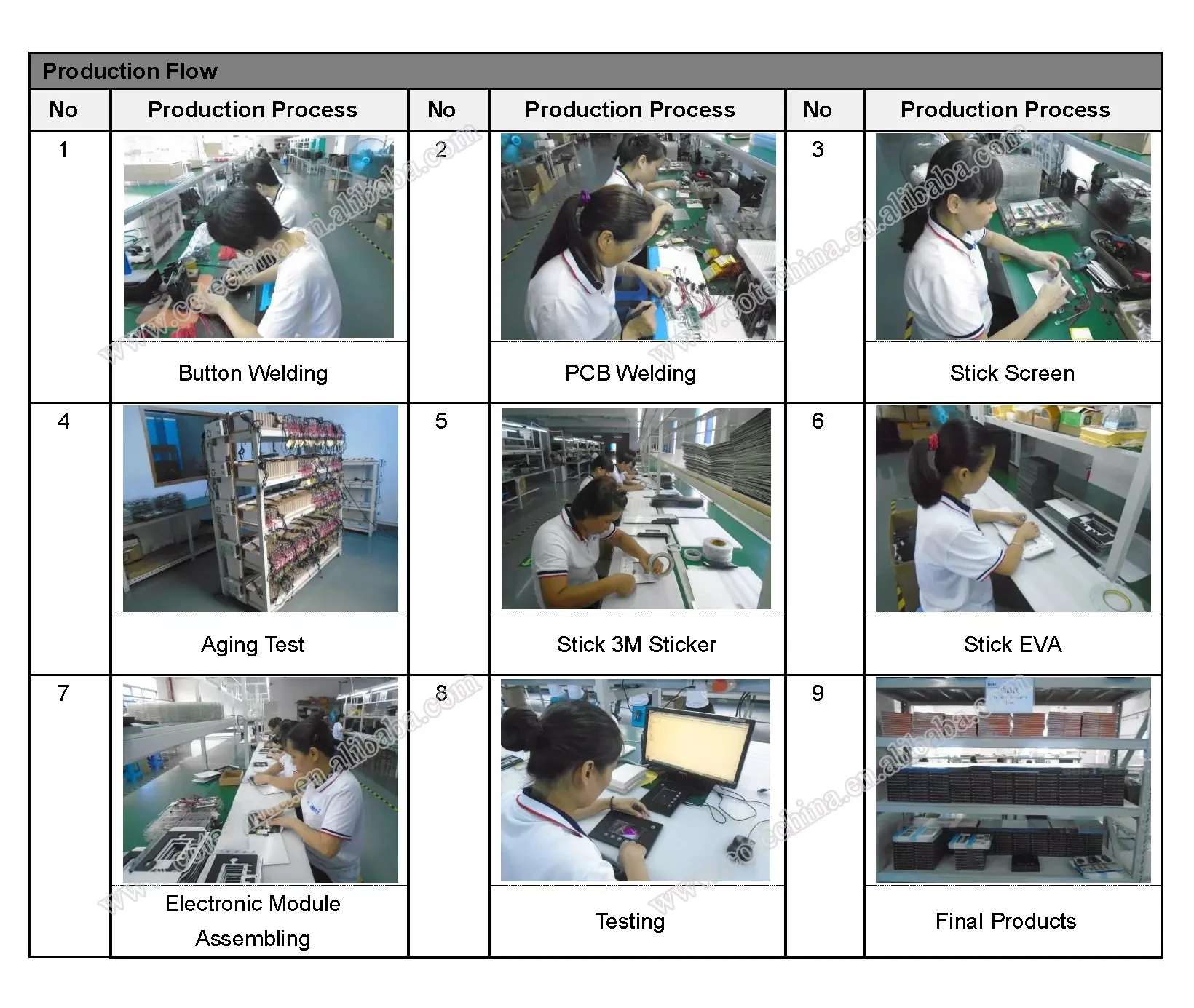 Production Flow

| No | Production Process | No | Production Process | No | Production Process |
|---|---|---|---|---|---|
| 1 | Button Welding | 2 | PCB Welding | 3 | Stick Screen |
| 4 | Aging Test | 5 | Stick 3M Sticker | 6 | Stick EVA |
| 7 | Electronic Module Assembling | 8 | Testing | 9 | Final Products |

www.cotechina.en.alibaba.com