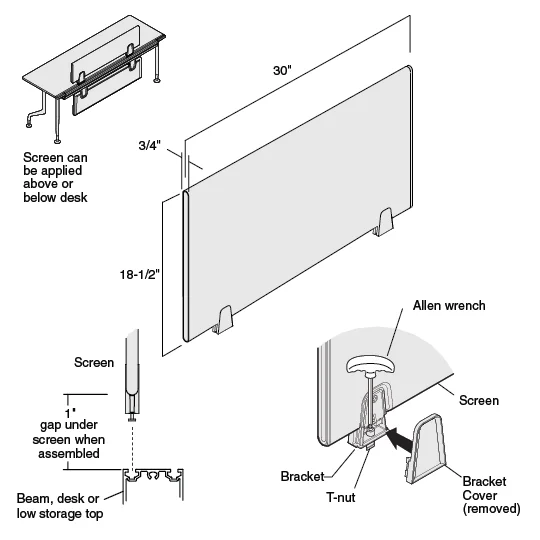 Screen can be applied above or below desk

30"

3/4"

18-1/2"

Screen

1"
gap under screen when assembled

Beam, desk or low storage top

Allen wrench

Screen

Bracket

T-nut

Bracket Cover (removed)