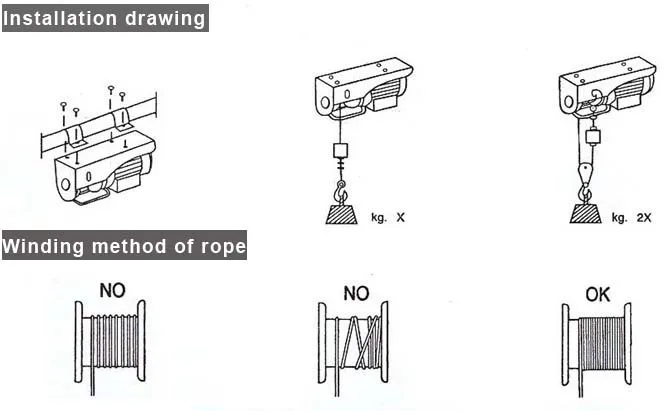 Installation drawing

kg. X

kg. 2X

Winding method of rope

NO

NO

OK