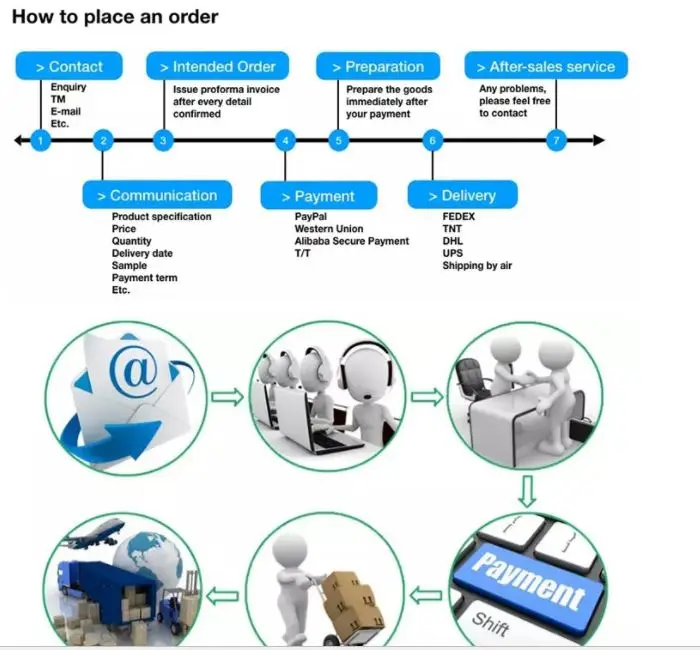 How to place an order

> Contact
Enquiry
TM
E-mail
Etc.

> Intended Order
Issue proforma invoice after every detail confirmed

> Preparation
Prepare the goods immediately after your payment

> After-sales service
Any problems, please feel free to contact

1 2 3 4 5 6 7

> Communication
Product specification
Price
Quantity
Delivery date
Sample
Payment term
Etc.

> Payment
PayPal
Western Union
Alibaba Secure Payment
T/T

> Delivery
FEDEX
TNT
DHL
UPS
Shipping by air

@

Payment
Shift