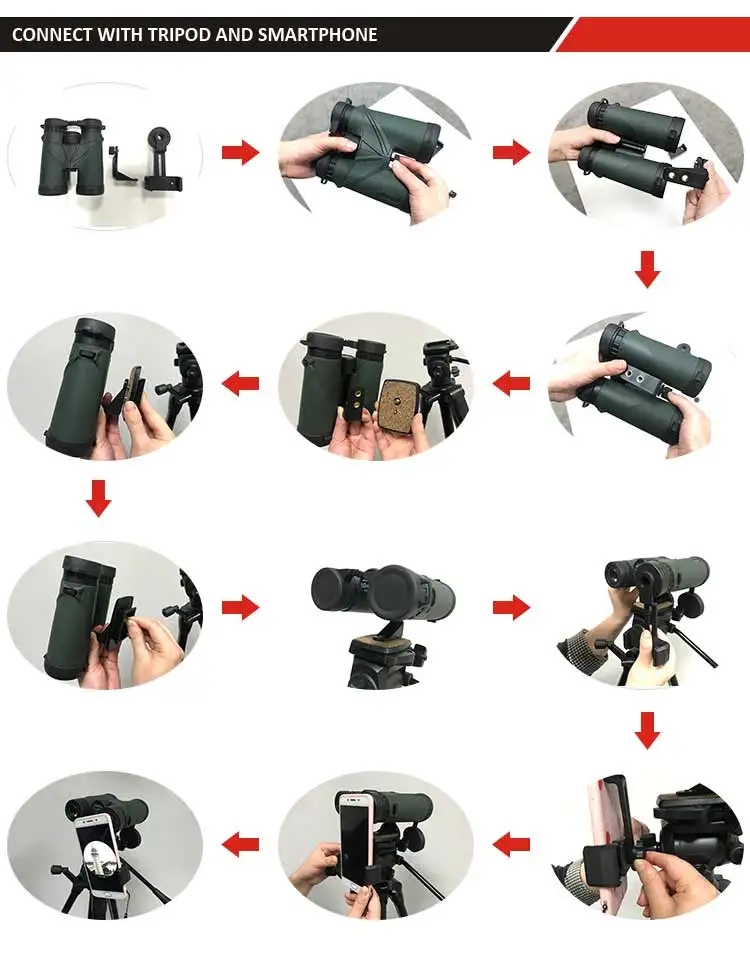 CONNECT WITH TRIPOD AND SMARTPHONE