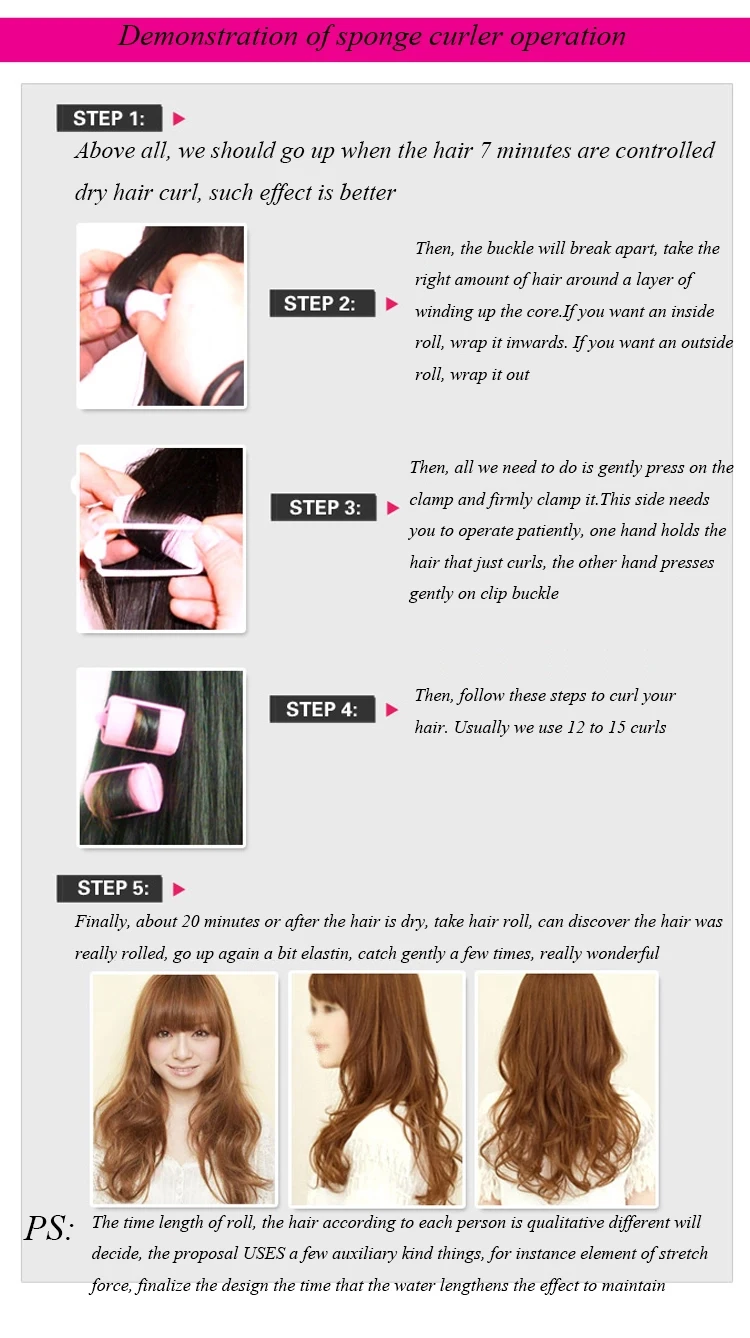 Demonstration of sponge curler operation

STEP 1:

Above all, we should go up when the hair 7 minutes are controlled dry hair curl, such effect is better

STEP 2:

Then, the buckle will break apart, take the right amount of hair around a layer of winding up the core.If you want an inside roll, wrap it inwards. If you want an outside roll, wrap it out

STEP 3:

Then, all we need to do is gently press on the clamp and firmly clamp it.This side needs you to operate patiently, one hand holds the hair that just curls, the other hand presses gently on clip buckle

STEP 4:

Then, follow these steps to curl your hair. Usually we use 12 to 15 curls

STEP 5:

Finally, about 20 minutes or after the hair is dry, take hair roll, can discover the hair was really rolled, go up again a bit elastin, catch gently a few times, really wonderful

PS: The time length of roll, the hair according to each person is qualitative different will decide, the proposal USES a few auxiliary kind things, for instance element of stretch force, finalize the design the time that the water lengthens the effect to maintain