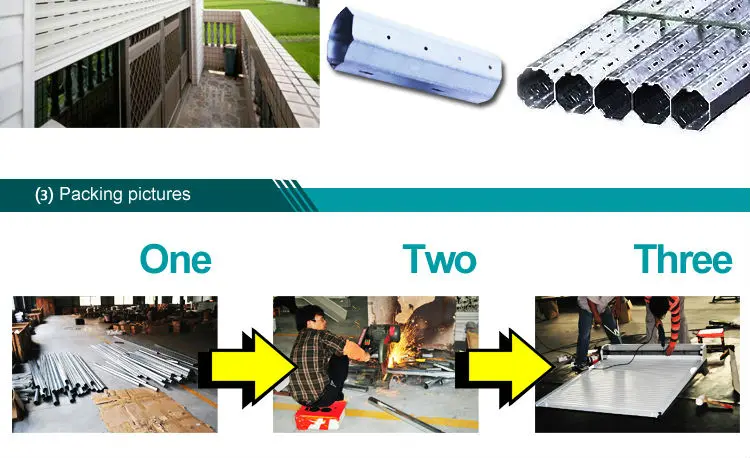 (3) Packing pictures

One

Two

Three