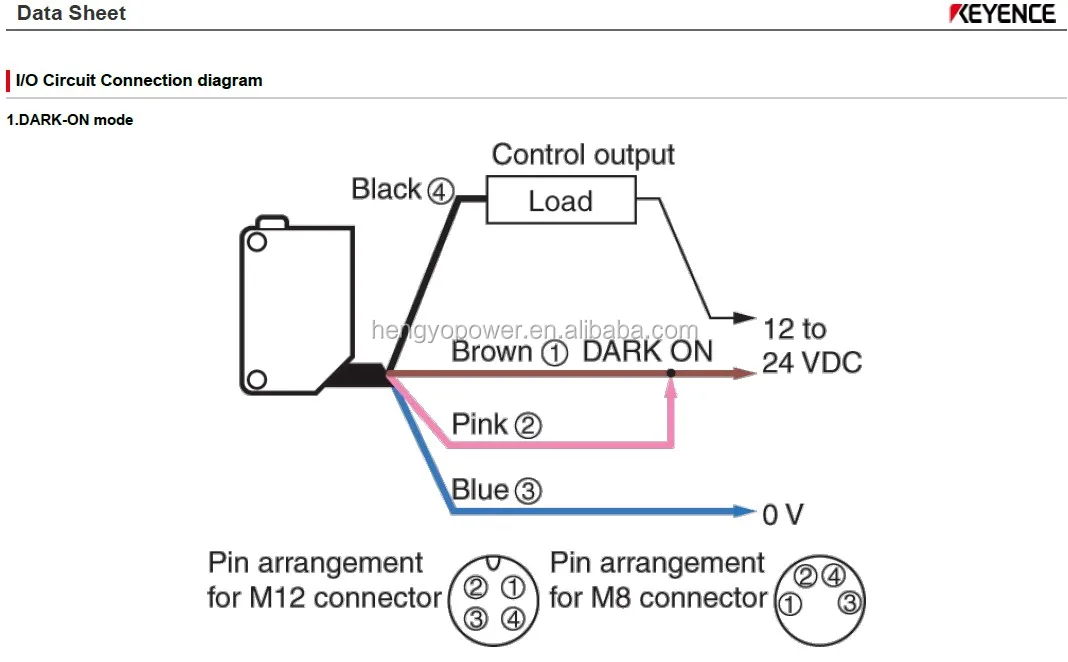 Data Sheet

KEYENCE

I/O Circuit Connection diagram

1.DARK-ON mode

Control output

Black ④

Load

hengyopower.en.alibaba.com

12 to 24 VDC

Brown ① DARK ON

Pink ②

Blue ③

0 V

Pin arrangement for M12 connector

② ①
③ ④

Pin arrangement for M8 connector

② ④
① ③